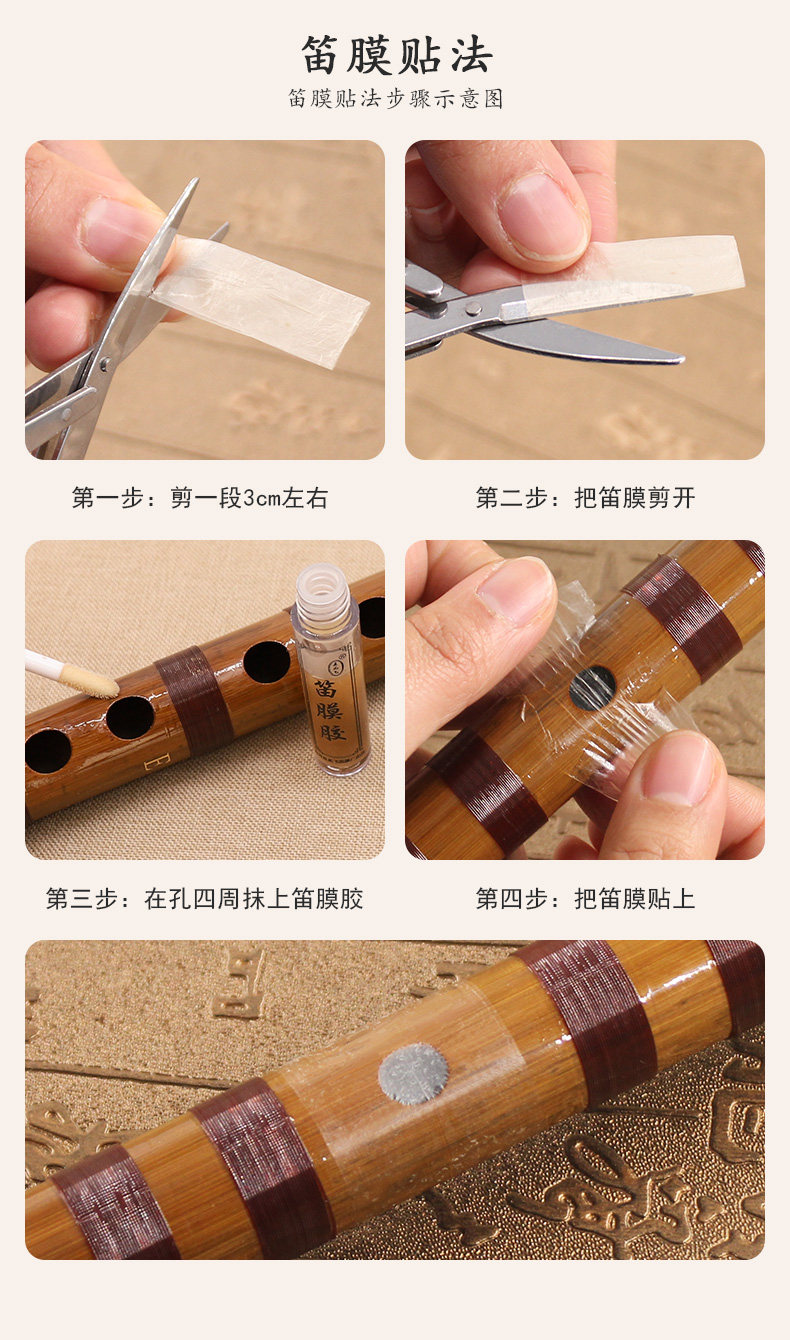 笛膜贴法

笛膜贴法步骤示意图

第一步：剪一段3cm左右

第二步：把笛膜剪开

笛膜胶

第三步：在孔四周抹上笛膜胶

第四步：把笛膜贴上