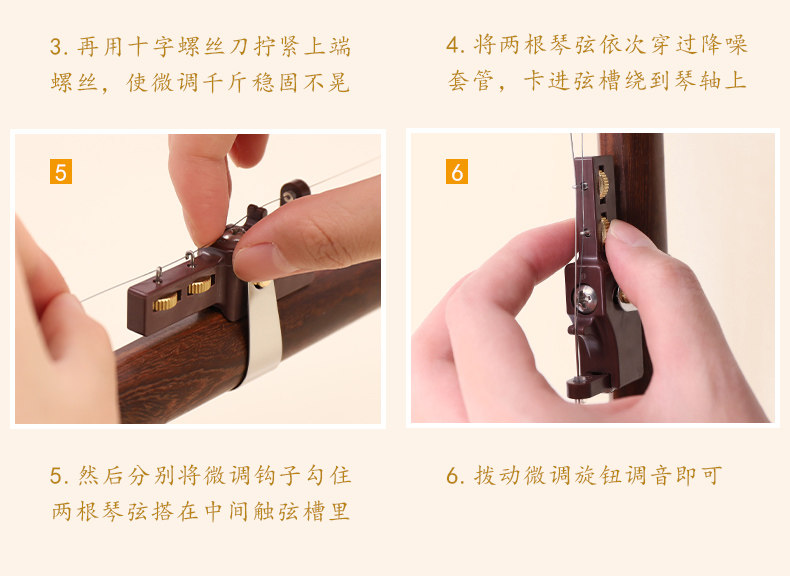 3. 再用十字螺丝刀拧紧上端螺丝，使微调千斤稳固不晃

4. 将两根琴弦依次穿过降噪套管，卡进弦槽绕到琴轴上

5

6

5. 然后分别将微调钩子勾住两根琴弦搭在中间触弦槽里

6. 拨动微调旋钮调音即可