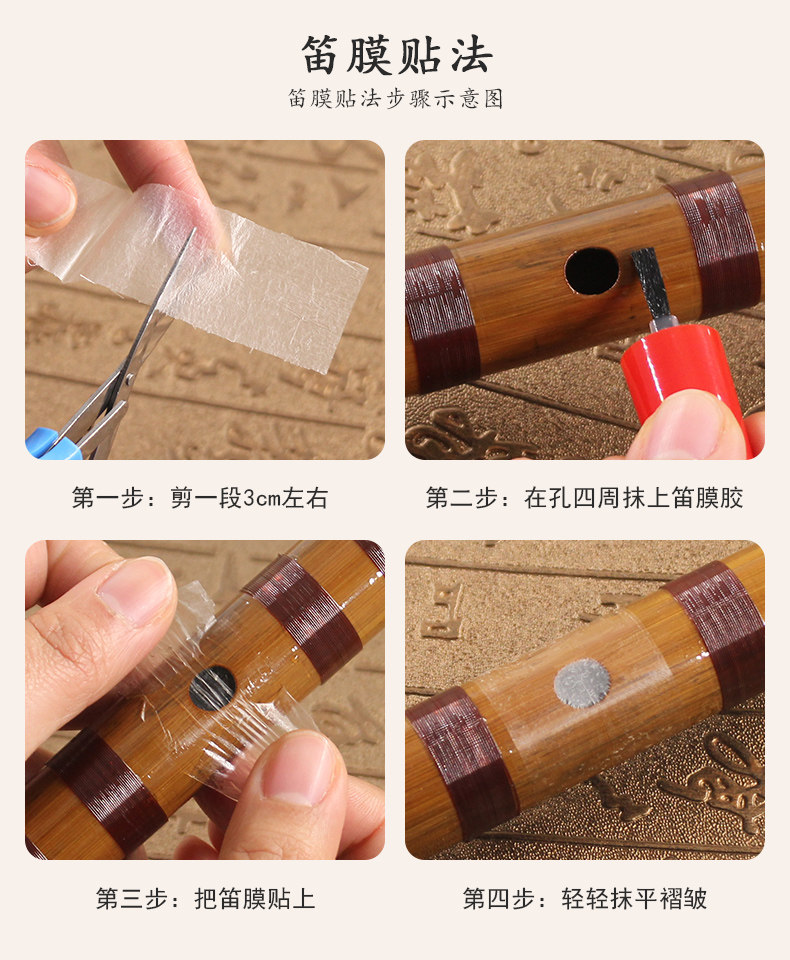 笛膜贴法
笛膜贴法步骤示意图

第一步：剪一段3cm左右

第二步：在孔四周抹上笛膜胶

第三步：把笛膜贴上

第四步：轻轻抹平褶皱