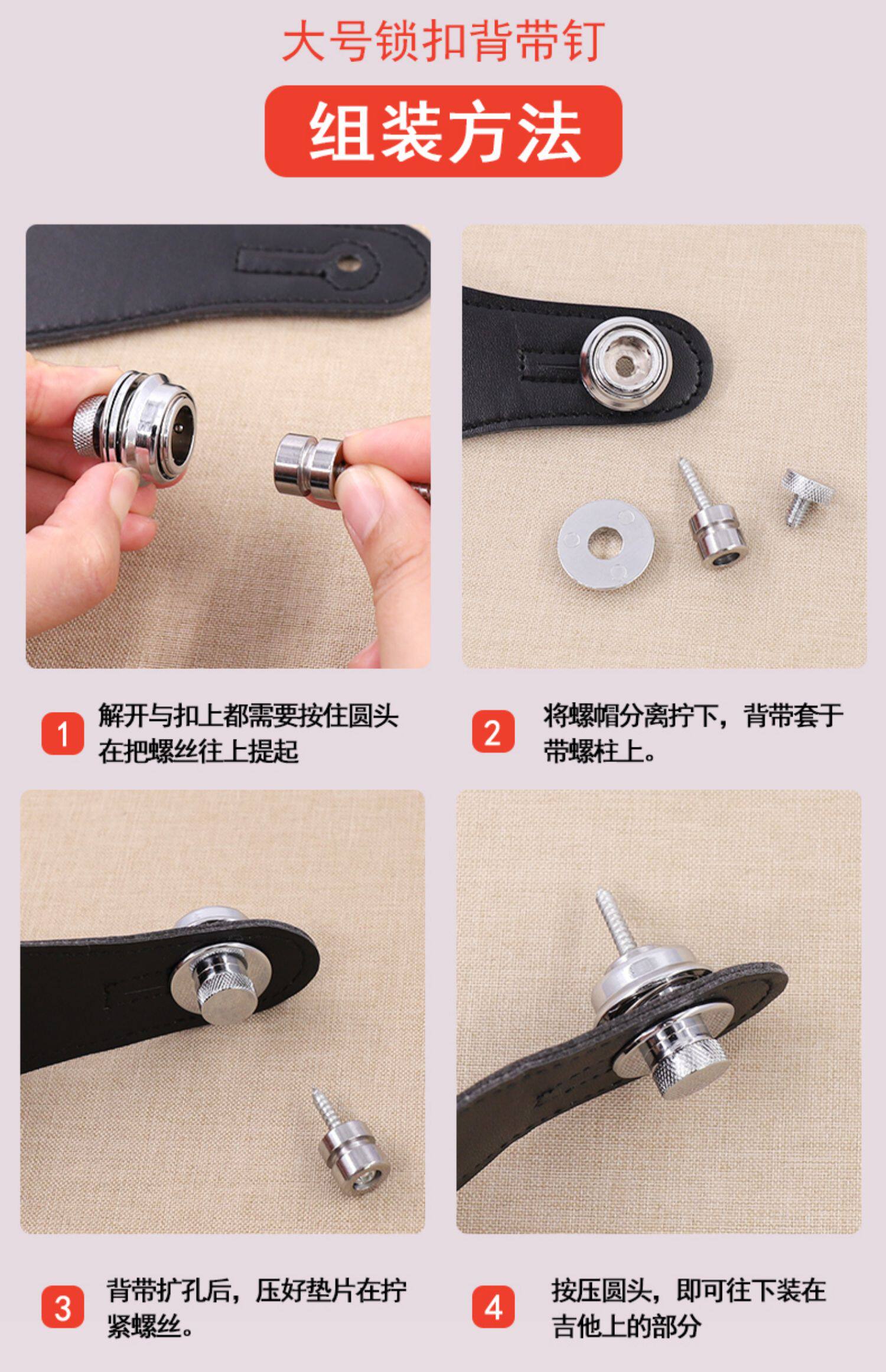 大号锁扣背带钉

组装方法

1 解开与扣上都需要按住圆头在把螺丝往上提起

2 将螺帽分离拧下，背带套于带螺柱上。

3 背带扩孔后，压好垫片在拧紧螺丝。

4 按压圆头，即可往下装在吉他上的部分