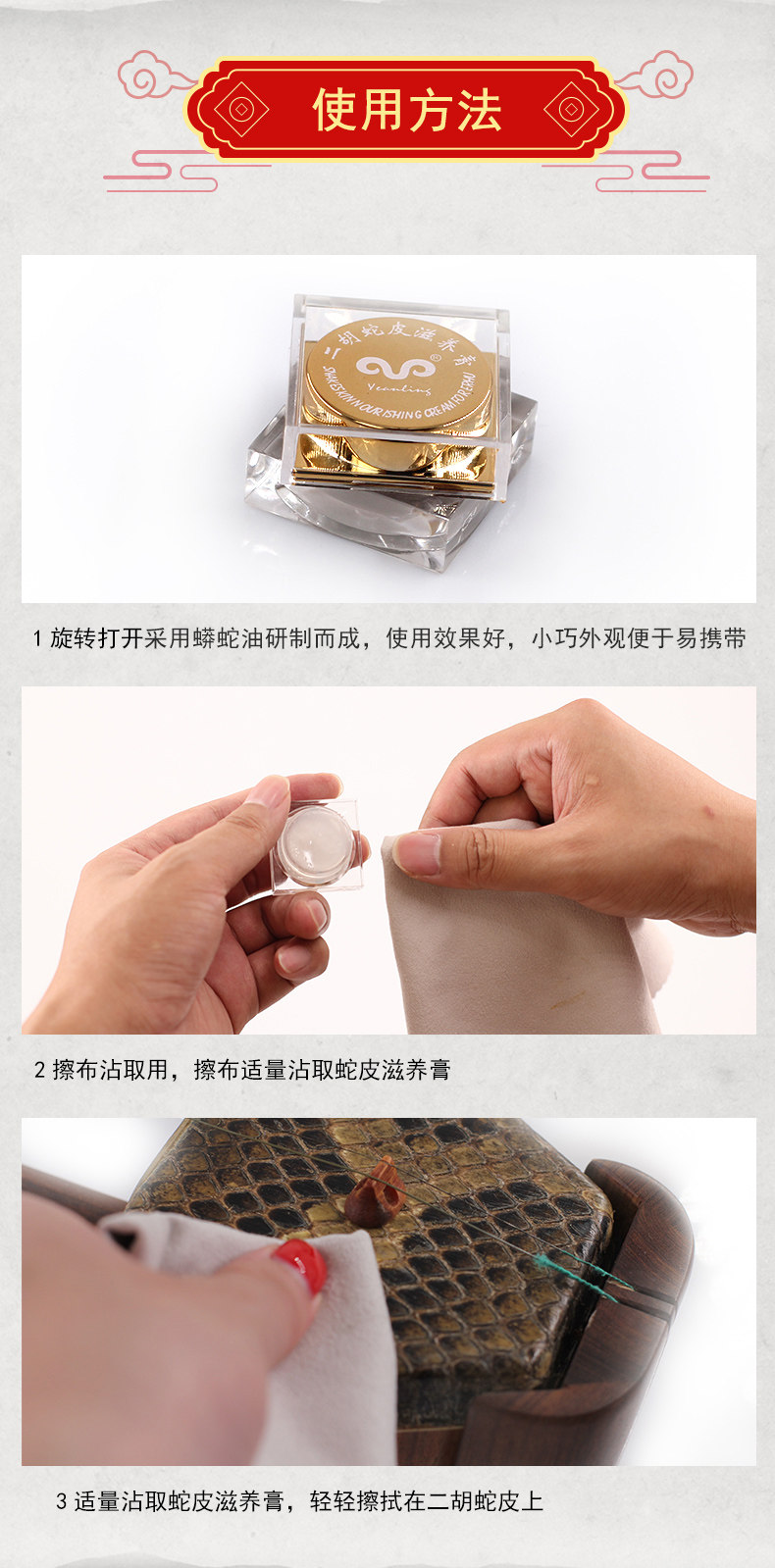 使用方法

二胡蛇皮滋养膏
Yeanling
SNAKESKIN NOURISHING CREAM FOR ERHU

1 旋转打开采用蟒蛇油研制而成，使用效果好，小巧外观便于易携带

2 擦布沾取用，擦布适量沾取蛇皮滋养膏

3 适量沾取蛇皮滋养膏，轻轻擦拭在二胡蛇皮上