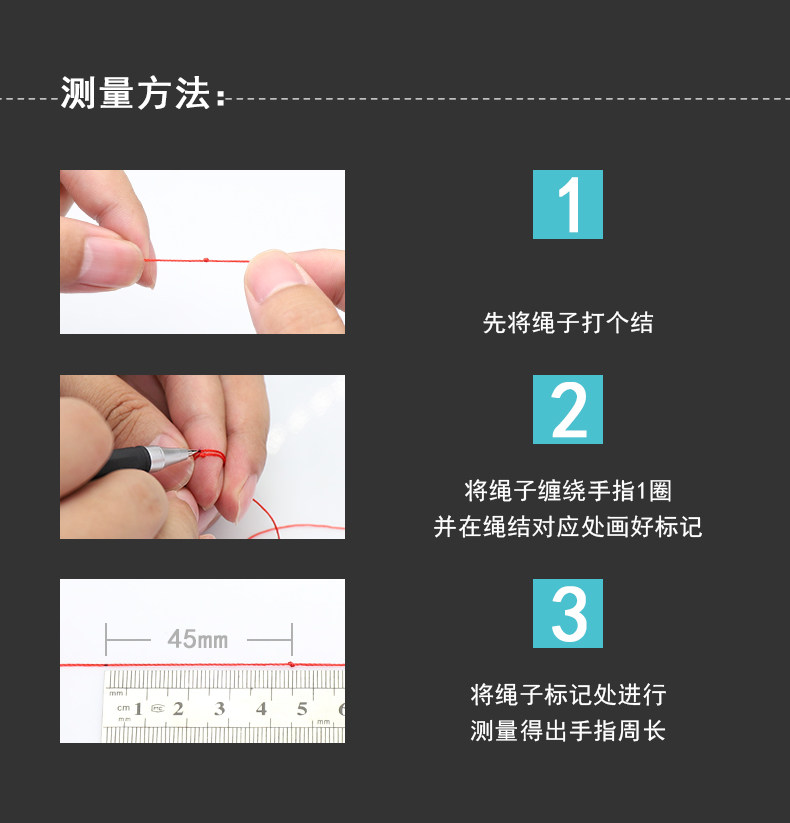 测量方法：

1

先将绳子打个结

2

将绳子缠绕手指1圈
并在绳结对应处画好标记

45mm

mm
cm 1 2 3 4 5 6
mm

3

将绳子标记处进行
测量得出手指周长