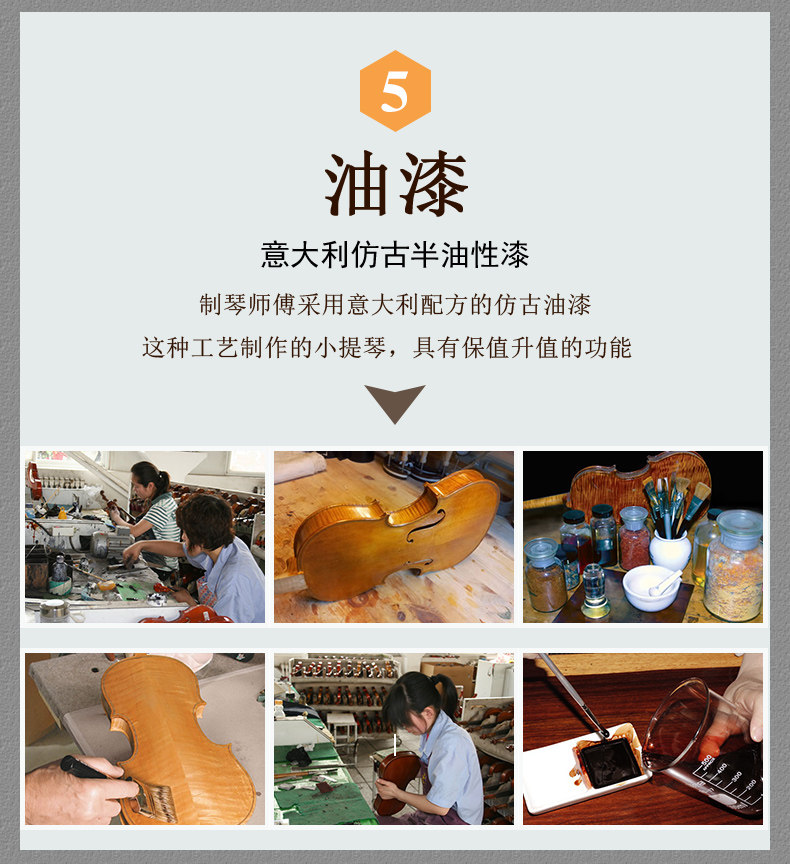 5

油漆

意大利仿古半油性漆

制琴师傅采用意大利配方的仿古油漆

这种工艺制作的小提琴，具有保值升值的功能

500
400
300
200