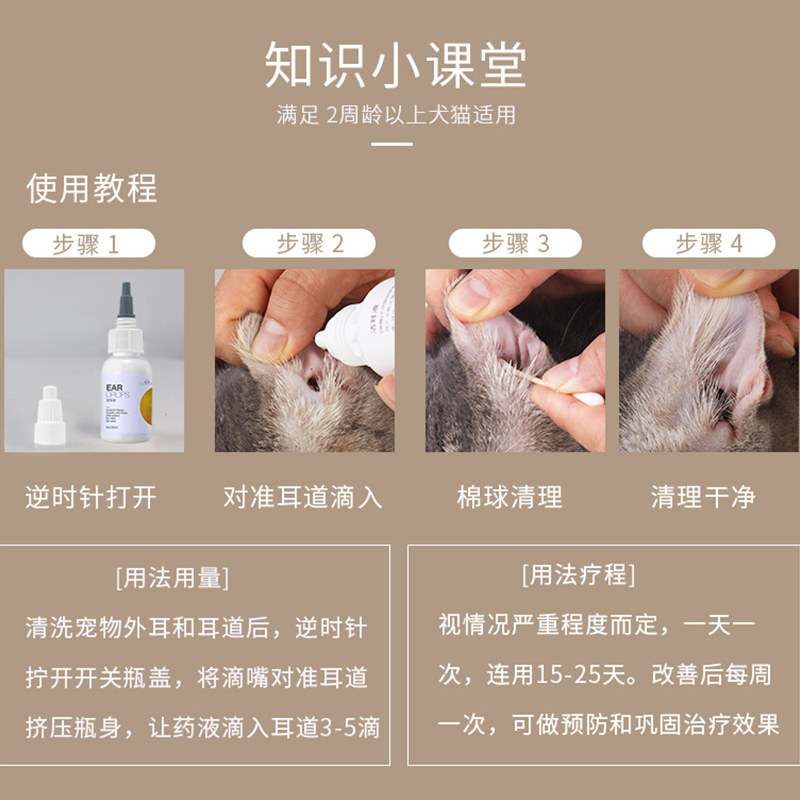 知识小课堂

满足 2周龄以上犬猫适用

使用教程

步骤 1

EAR
DROPS

逆时针打开

步骤 2

对准耳道滴入

步骤 3

棉球清理

步骤 4

清理干净

[用法用量]

清洗宠物外耳和耳道后，逆时针拧开开关瓶盖，将滴嘴对准耳道挤压瓶身，让药液滴入耳道3-5滴

[用法疗程]

视情况严重程度而定，一天一次，连用15-25天。改善后每周一次，可做预防和巩固治疗效果