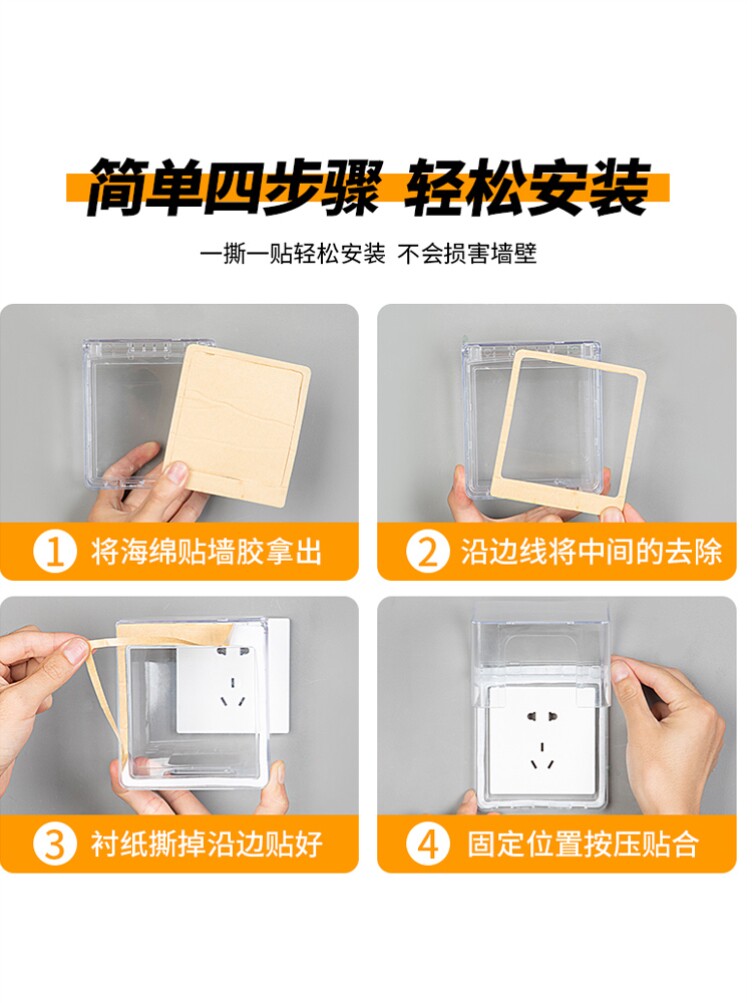 简单四步骤 轻松安装

一撕一贴轻松安装 不会损害墙壁

1 将海绵贴墙胶拿出

2 沿边线将中间的去除

3 衬纸撕掉沿边贴好

4 固定位置按压贴合