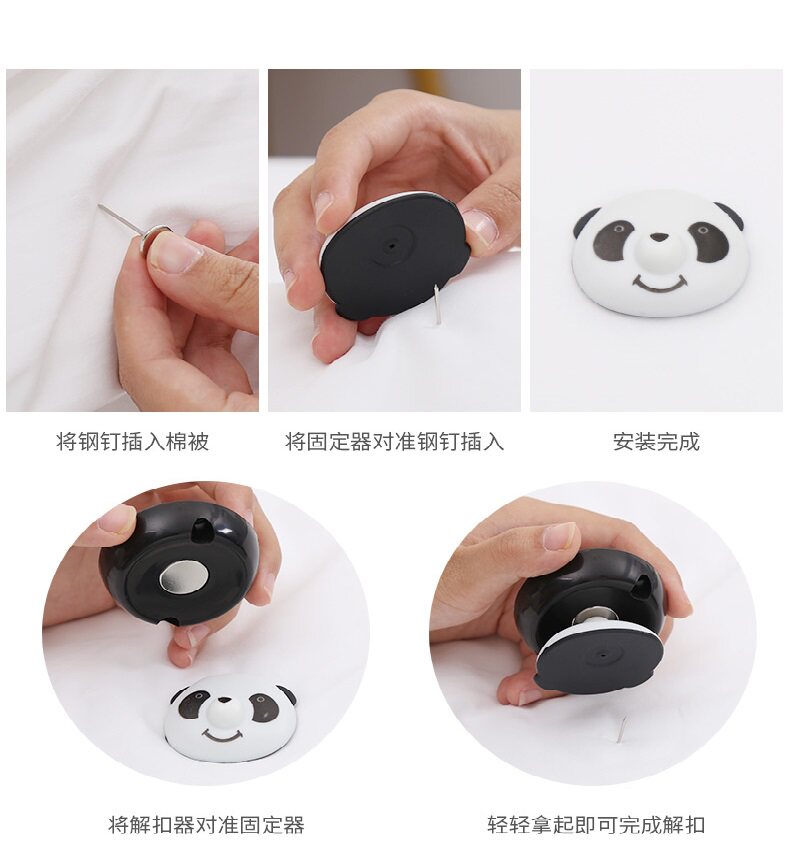 将钢钉插入棉被

将固定器对准钢钉插入

安装完成

将解扣器对准固定器

轻轻拿起即可完成解扣