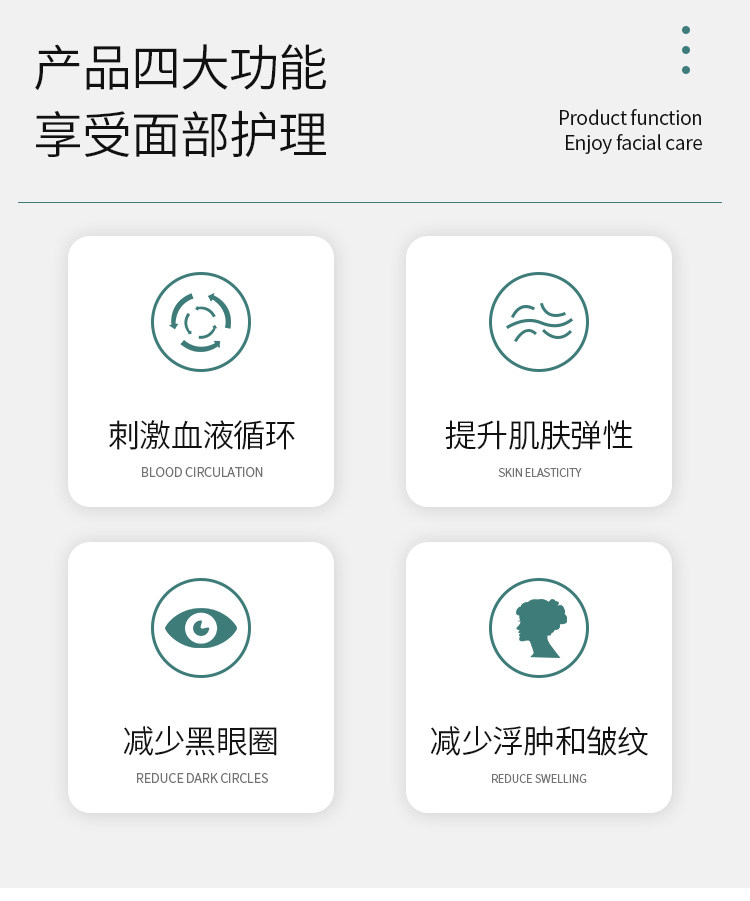 产品四大功能
享受面部护理

Product function
Enjoy facial care

刺激血液循环
BLOOD CIRCULATION

提升肌肤弹性
SKIN ELASTICITY

减少黑眼圈
REDUCE DARK CIRCLES

减少浮肿和皱纹
REDUCE SWELLING