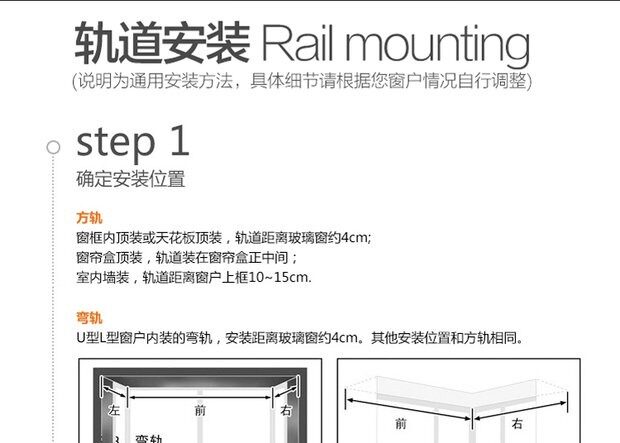 轨道安装 Rail mounting
(说明为通用安装方法，具体细节请根据您窗户情况自行调整)

step 1
确定安装位置

方轨
窗框内顶装或天花板顶装，轨道距离玻璃窗约4cm;
窗帘盒顶装，轨道装在窗帘盒正中间；
室内墙装，轨道距离窗户上框10~15cm.

弯轨
U型L型窗户内装的弯轨，安装距离玻璃窗约4cm。其他安装位置和方轨相同。

左
前
右
弯轨

前
右