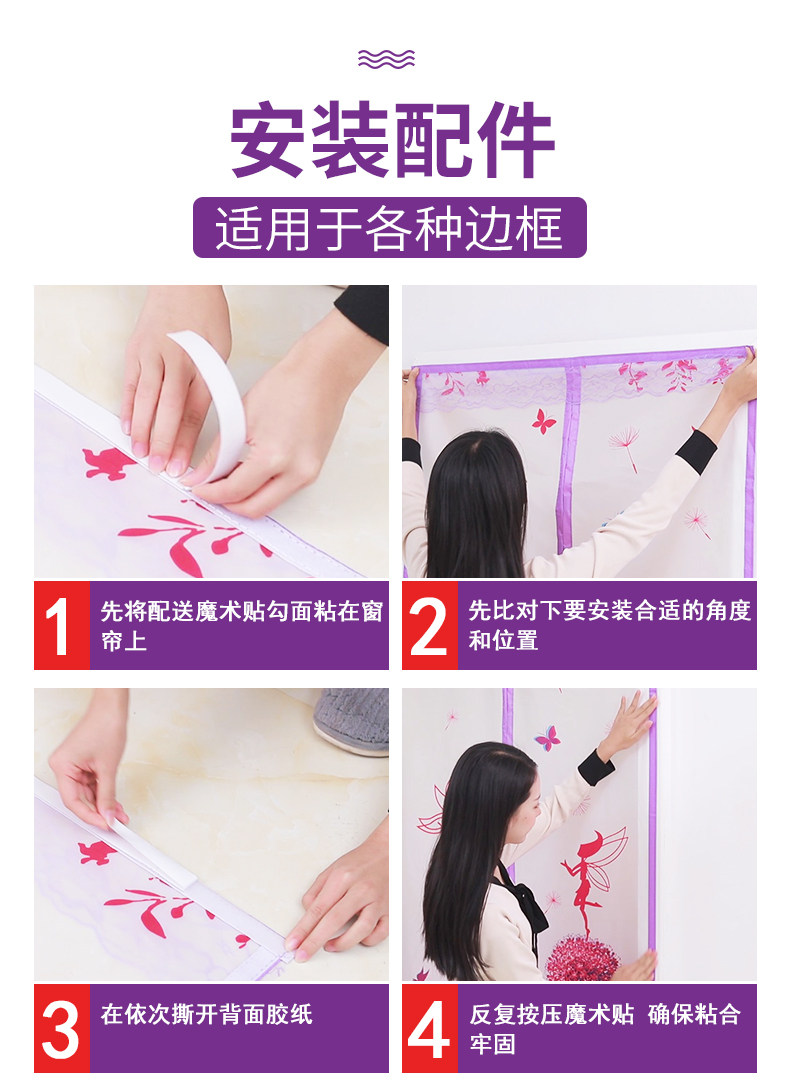 安装配件

适用于各种边框

1 先将配送魔术贴勾面粘在窗帘上

2 先比对下要安装合适的角度和位置

3 在依次撕开背面胶纸

4 反复按压魔术贴 确保粘合牢固