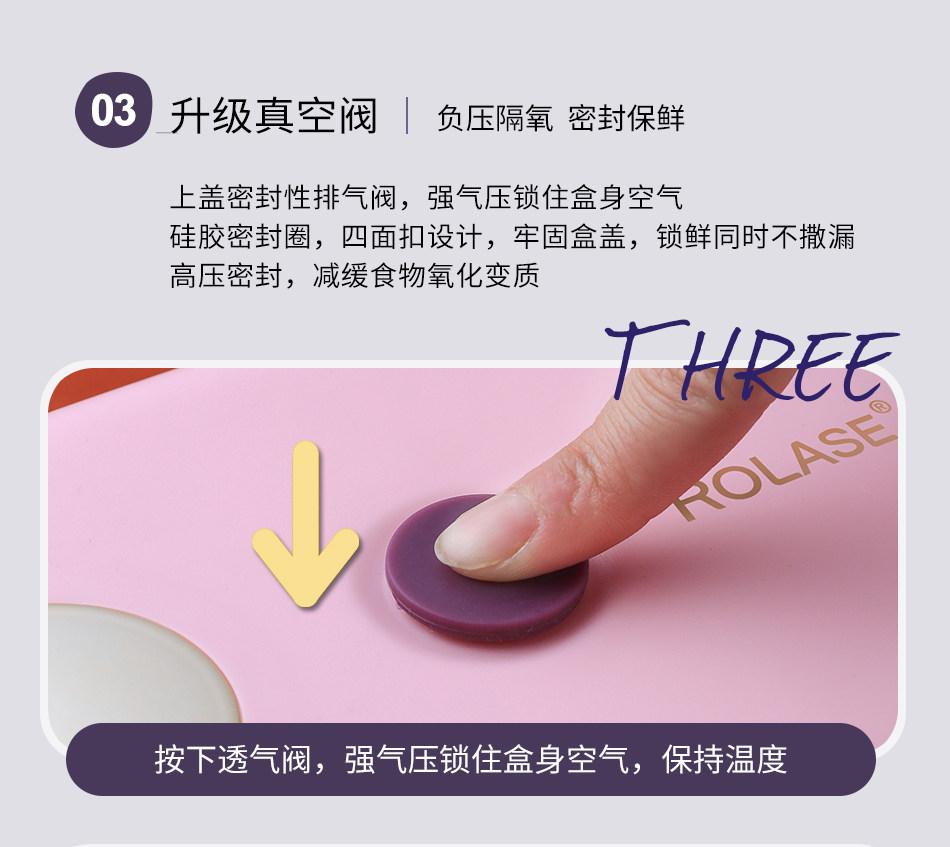 03 升级真空阀 | 负压隔氧 密封保鲜

上盖密封性排气阀，强气压锁住盒身空气
硅胶密封圈，四面扣设计，牢固盒盖，锁鲜同时不撒漏
高压密封，减缓食物氧化变质

THREE

ROLASE®

按下透气阀，强气压锁住盒身空气，保持温度