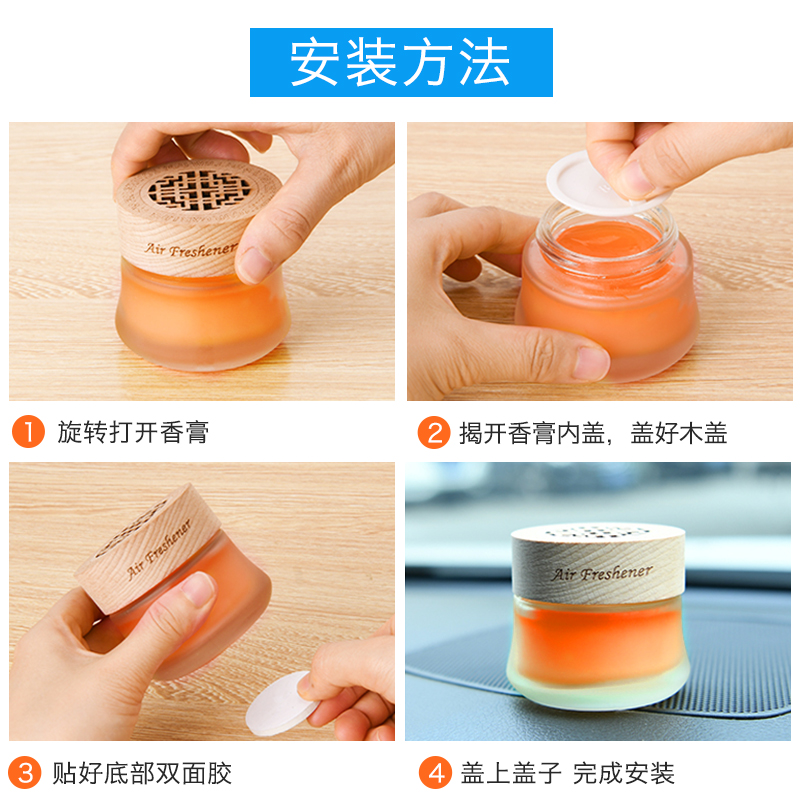 安装方法

Air Freshener

1 旋转打开香膏

2 揭开香膏内盖，盖好木盖

Air Freshener

3 贴好底部双面胶

Air Freshener

4 盖上盖子 完成安装