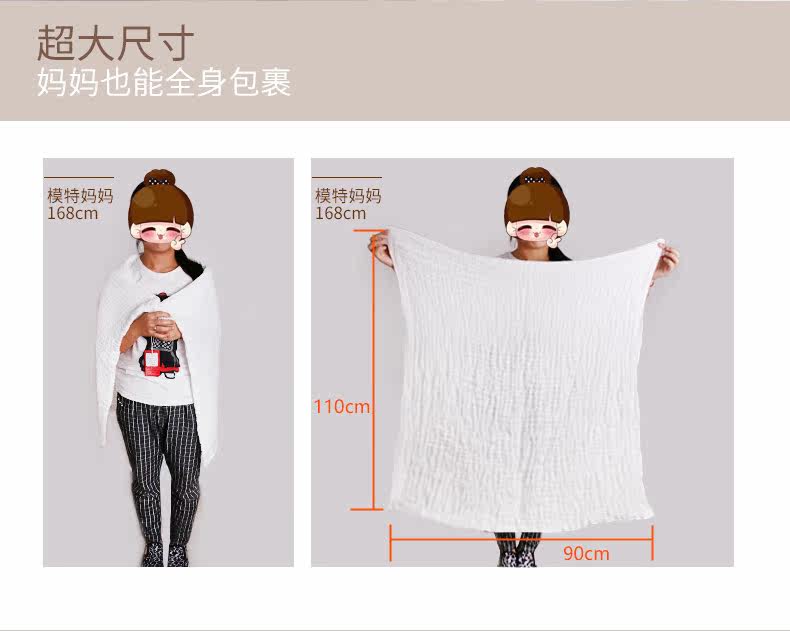 超大尺寸
妈妈也能全身包裹

模特妈妈
168cm

模特妈妈
168cm

110cm

90cm