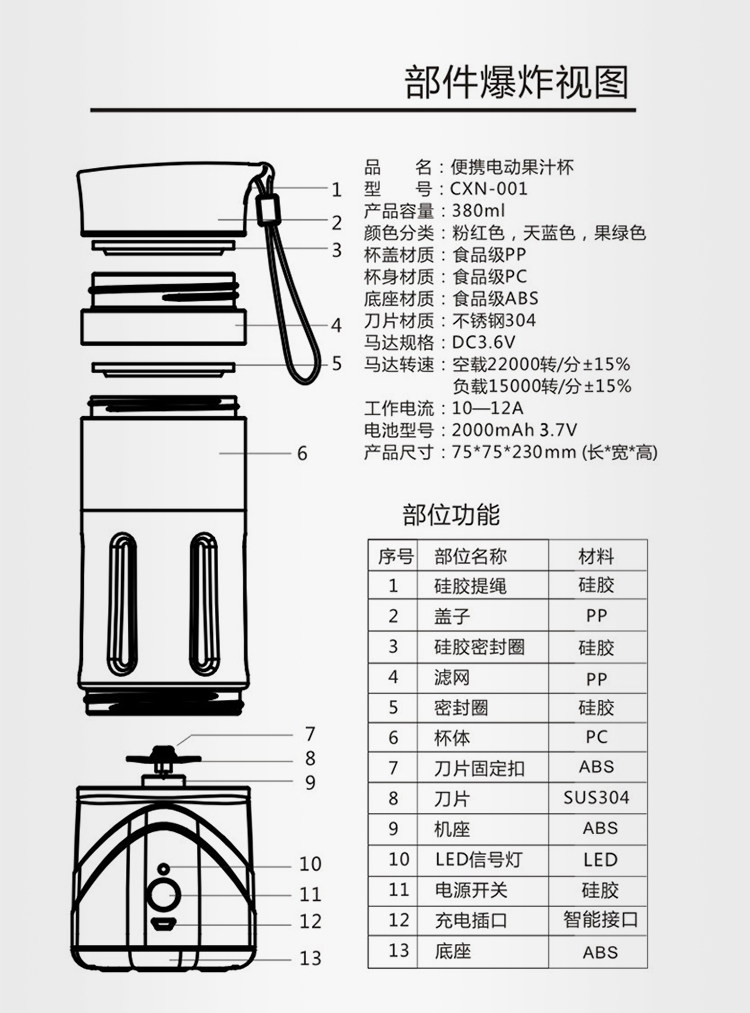 部件爆炸视图

1
2
3
4
5
6
7
8
9
10
11
12
13

品　　名：便携电动果汁杯
型　　号：CXN-001
产品容量：380ml
颜色分类：粉红色，天蓝色，果绿色
杯盖材质：食品级PP
杯身材质：食品级PC
底座材质：食品级ABS
刀片材质：不锈钢304
马达规格：DC3.6V
马达转速：空载22000转/分±15%
　　　　　负载15000转/分±15%
工作电流：10—12A
电池型号：2000mAh 3.7V
产品尺寸：75*75*230mm (长*宽*高)

部位功能

| 序号 | 部位名称 | 材料 |
|---|---|---|
| 1 | 硅胶提绳 | 硅胶 |
| 2 | 盖子 | PP |
| 3 | 硅胶密封圈 | 硅胶 |
| 4 | 滤网 | PP |
| 5 | 密封圈 | 硅胶 |
| 6 | 杯体 | PC |
| 7 | 刀片固定扣 | ABS |
| 8 | 刀片 | SUS304 |
| 9 | 机座 | ABS |
| 10 | LED信号灯 | LED |
| 11 | 电源开关 | 硅胶 |
| 12 | 充电插口 | 智能接口 |
| 13 | 底座 | ABS |