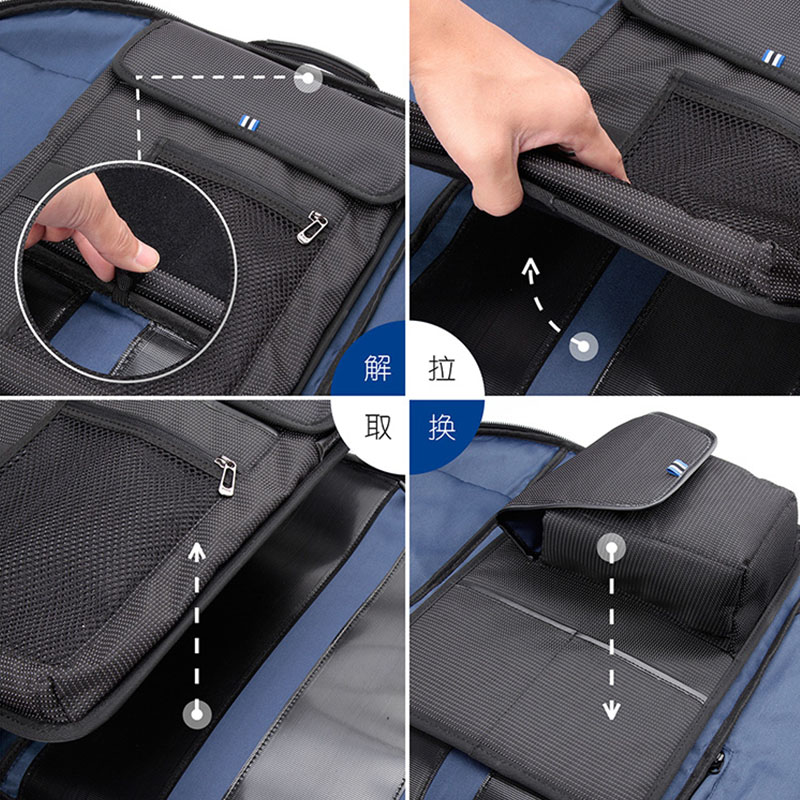 解 拉
取 换