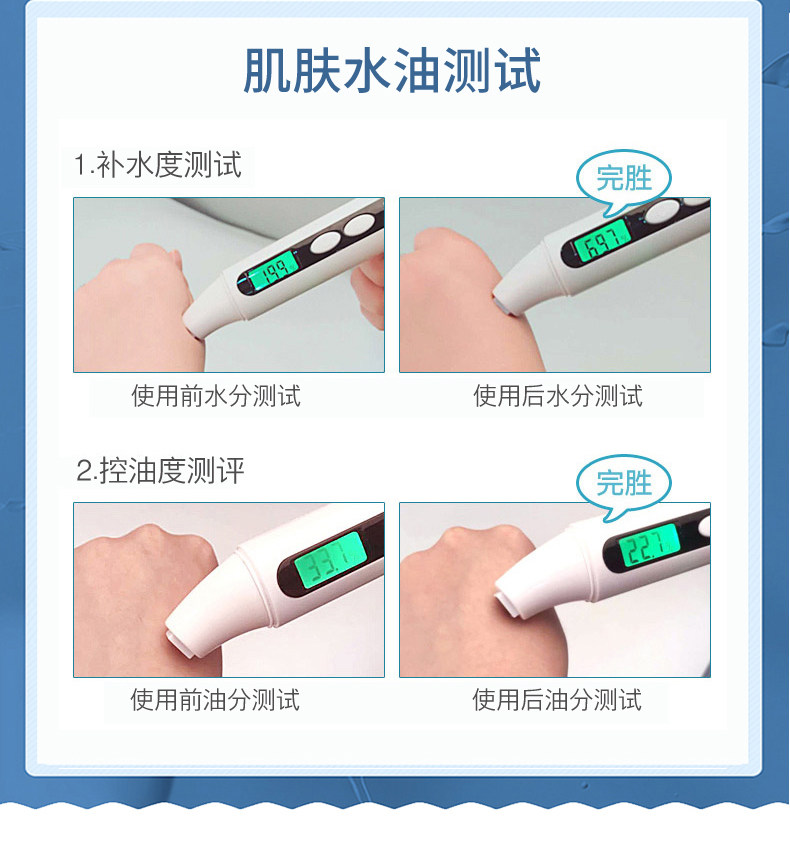 肌肤水油测试

1.补水度测试

完胜

19.9

69.7

使用前水分测试

使用后水分测试

2.控油度测评

完胜

33.1

22.7

使用前油分测试

使用后油分测试