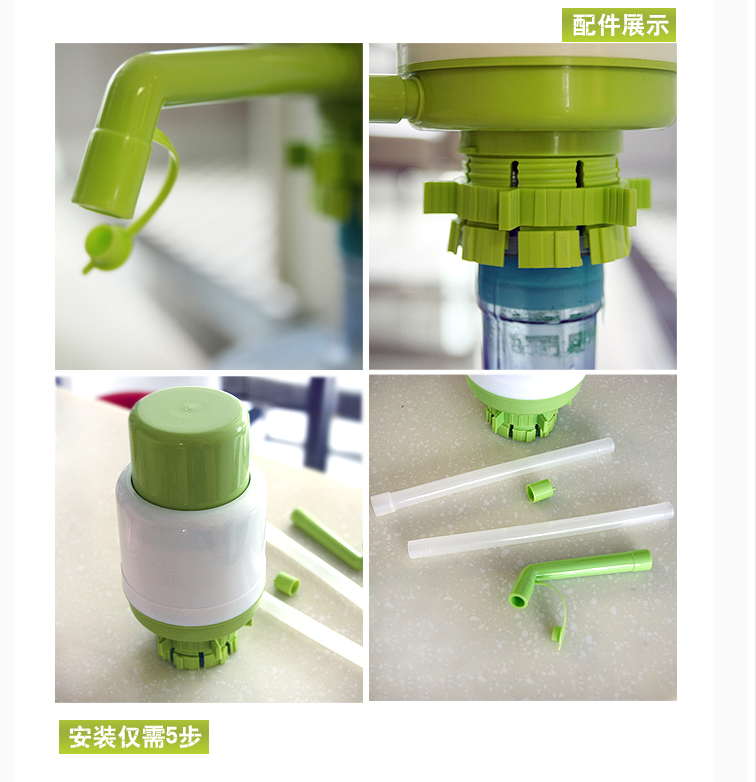 配件展示

安装仅需5步