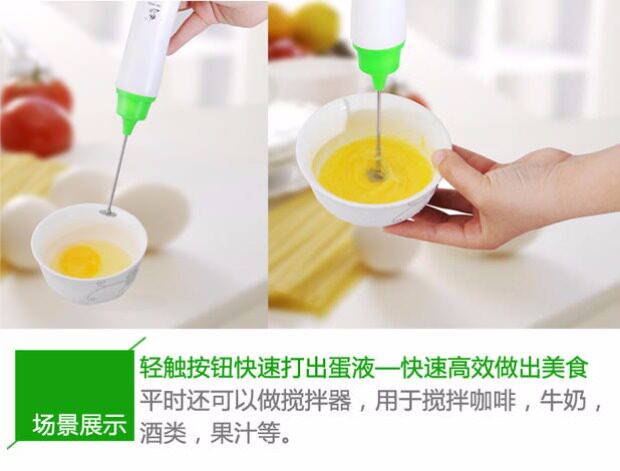 场景展示

轻触按钮快速打出蛋液—快速高效做出美食

平时还可以做搅拌器，用于搅拌咖啡，牛奶，酒类，果汁等。