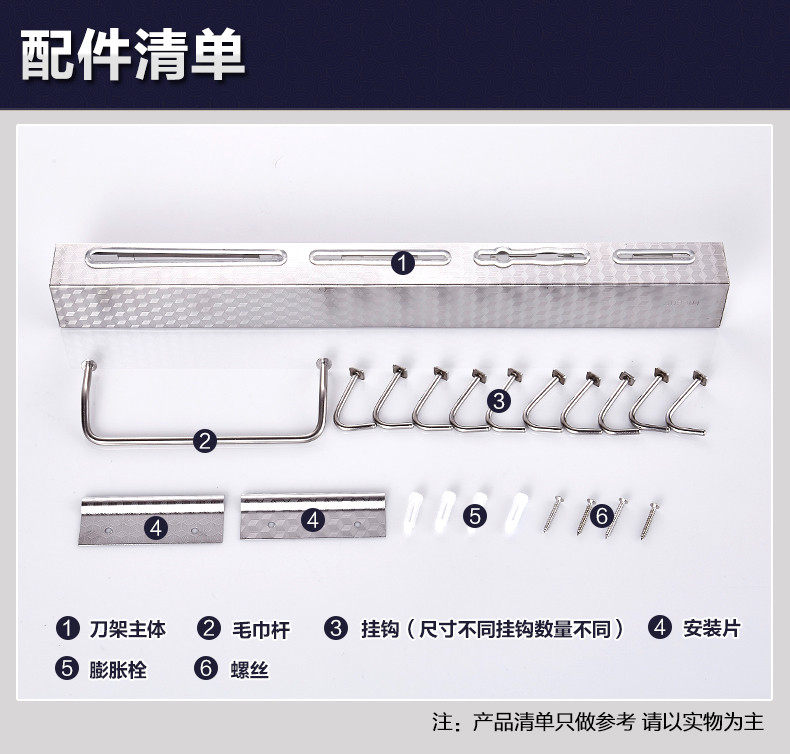 配件清单

1

2

3

4 4 5 6

1 刀架主体 2 毛巾杆 3 挂钩（尺寸不同挂钩数量不同） 4 安装片
5 膨胀栓 6 螺丝

注：产品清单只做参考 请以实物为主