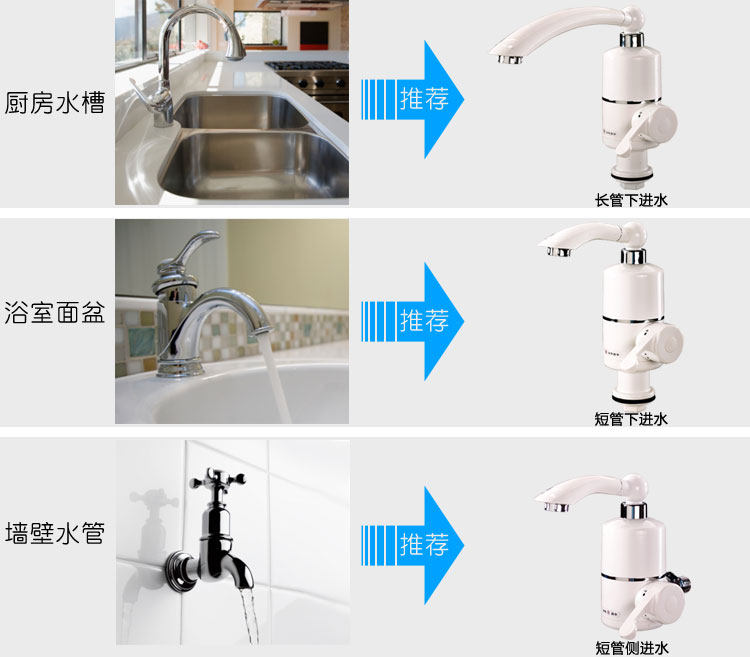 厨房水槽

推荐

长管下进水

浴室面盆

推荐

短管下进水

墙壁水管

推荐

短管侧进水