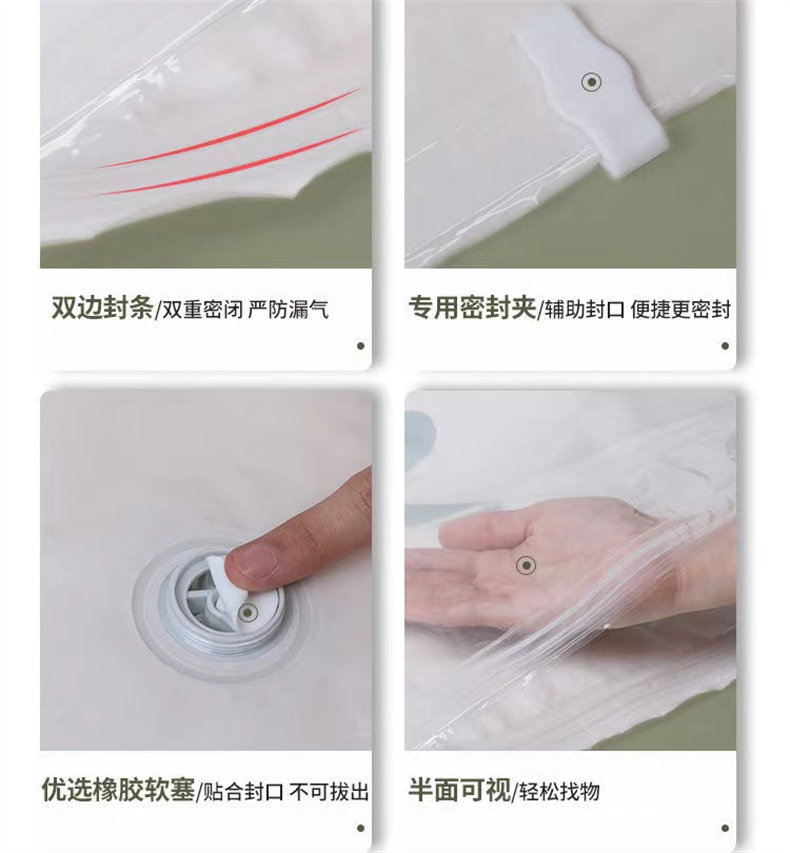 双边封条/双重密闭 严防漏气

专用密封夹/辅助封口 便捷更密封

优选橡胶软塞/贴合封口 不可拔出

半面可视/轻松找物