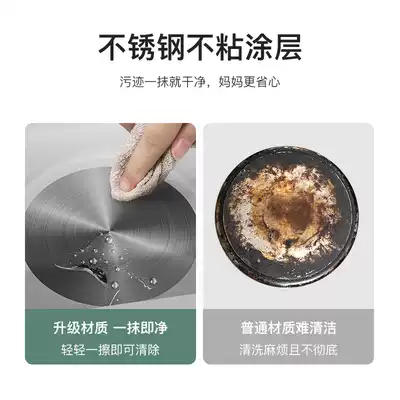 不锈钢不粘涂层

污迹一抹就干净，妈妈更省心

升级材质 一抹即净

轻轻一擦即可清除

普通材质难清洁

清洗麻烦且不彻底