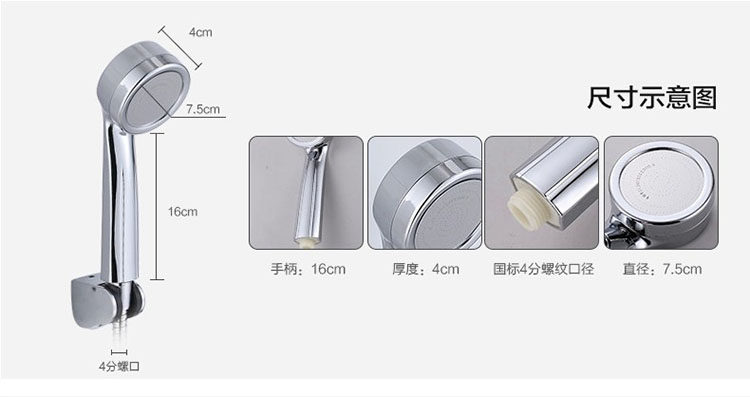 4cm

7.5cm

16cm

4分螺口

尺寸示意图

手柄：16cm

厚度：4cm

国标4分螺纹口径

直径：7.5cm