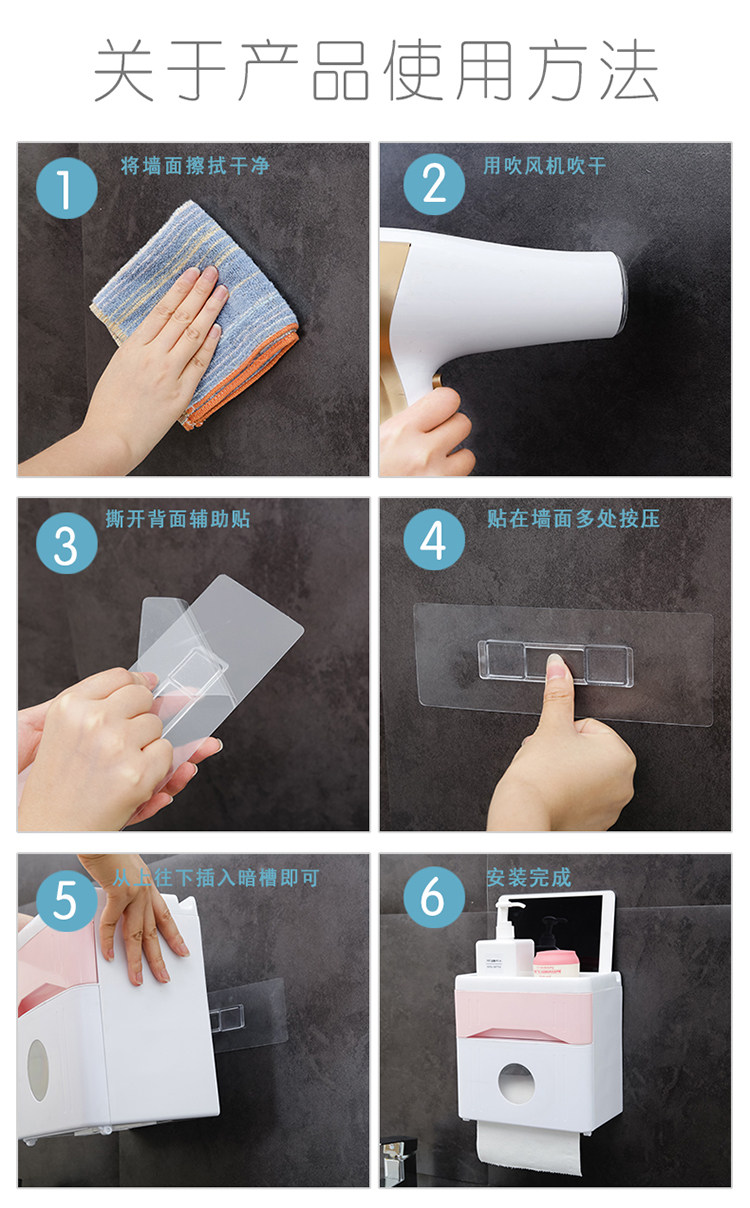 关于产品使用方法

1 将墙面擦拭干净

2 用吹风机吹干

3 撕开背面辅助贴

4 贴在墙面多处按压

5 从上往下插入暗槽即可

6 安装完成