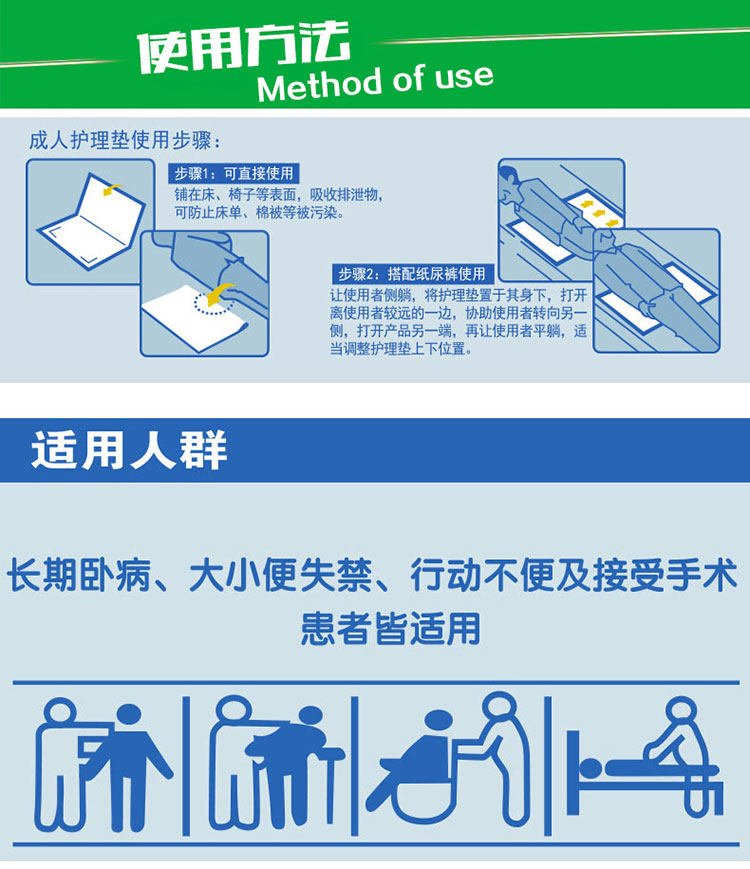 使用方法
Method of use

成人护理垫使用步骤：

步骤1：可直接使用
铺在床、椅子等表面，吸收排泄物，可防止床单、棉被等被污染。

步骤2：搭配纸尿裤使用
让使用者侧躺，将护理垫置于其身下，打开离使用者较远的一边，协助使用者转向另一侧，打开产品另一端，再让使用者平躺，适当调整护理垫上下位置。

适用人群

长期卧病、大小便失禁、行动不便及接受手术患者皆适用