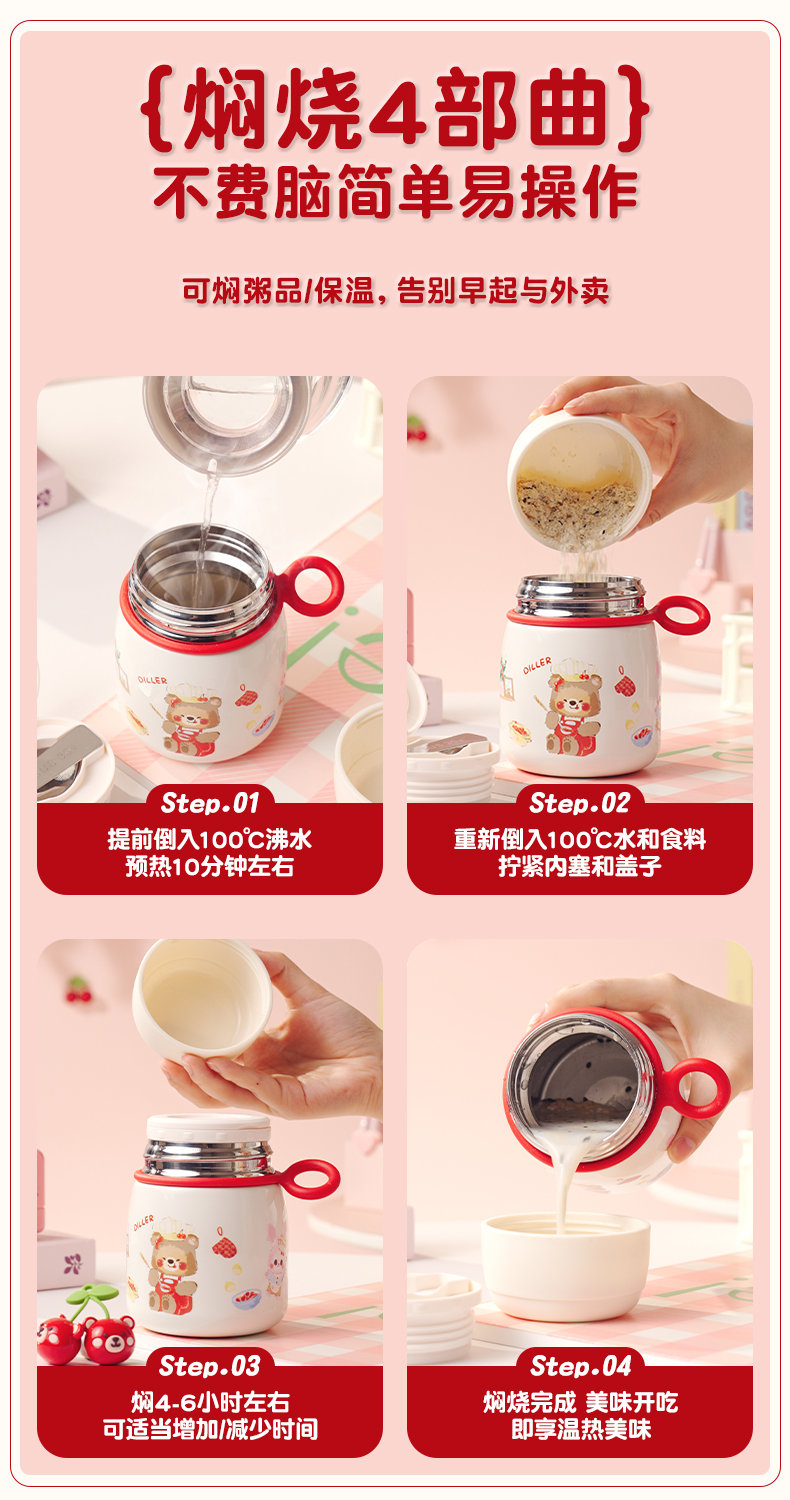 {焖烧4部曲}
不费脑简单易操作

可焖粥品/保温，告别早起与外卖

DILLER

Step.01
提前倒入100℃沸水
预热10分钟左右

DILLER

Step.02
重新倒入100℃水和食料
拧紧内塞和盖子

DILLER

Step.03
焖4-6小时左右
可适当增加/减少时间

Step.04
焖烧完成 美味开吃
即享温热美味