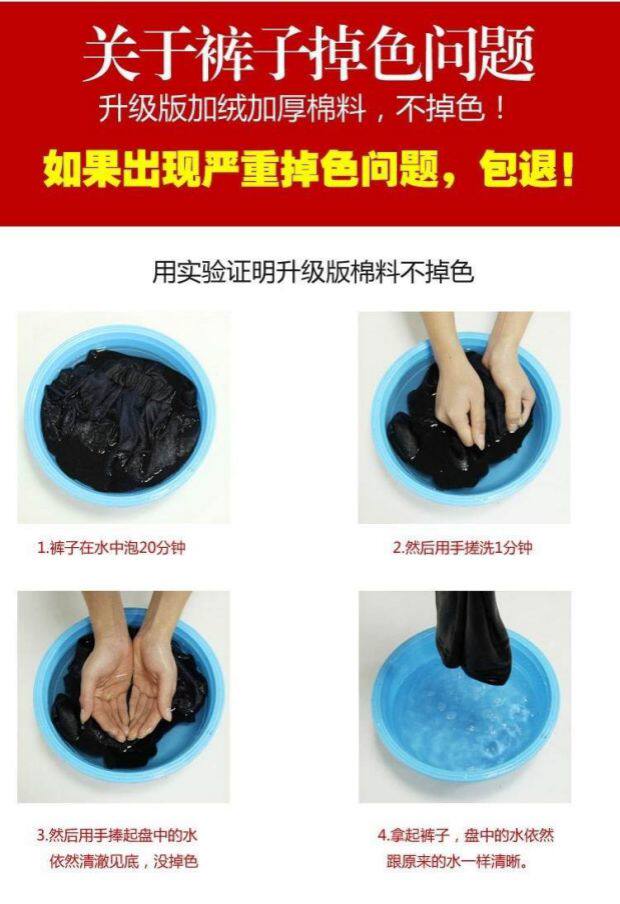 关于裤子掉色问题

升级版加绒加厚棉料，不掉色！

如果出现严重掉色问题，包退！

用实验证明升级版棉料不掉色

1.裤子在水中泡20分钟

2.然后用手搓洗1分钟

3.然后用手捧起盘中的水依然清澈见底，没掉色

4.拿起裤子，盘中的水依然跟原来的水一样清晰。