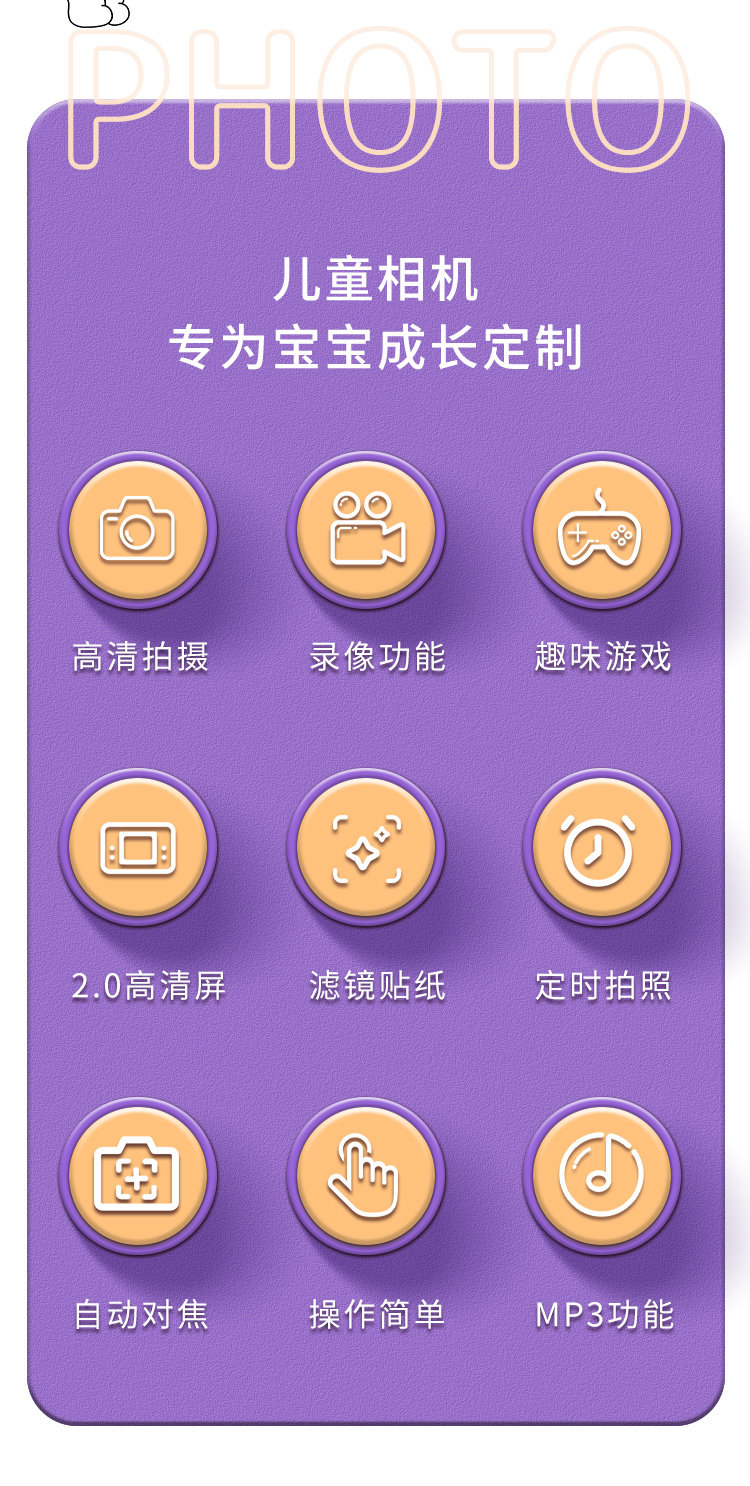 PHOTO

儿童相机
专为宝宝成长定制

高清拍摄 录像功能 趣味游戏

2.0高清屏 滤镜贴纸 定时拍照

自动对焦 操作简单 MP3功能