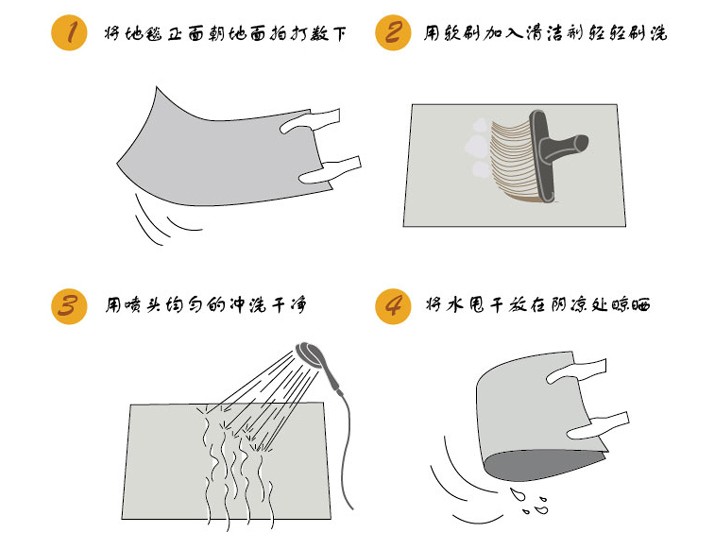 1 将地毯正面朝地面拍打数下

2 用软刷加入清洁剂轻轻刷洗

3 用喷头均匀的冲洗干净

4 将水甩干放在阴凉处晾晒