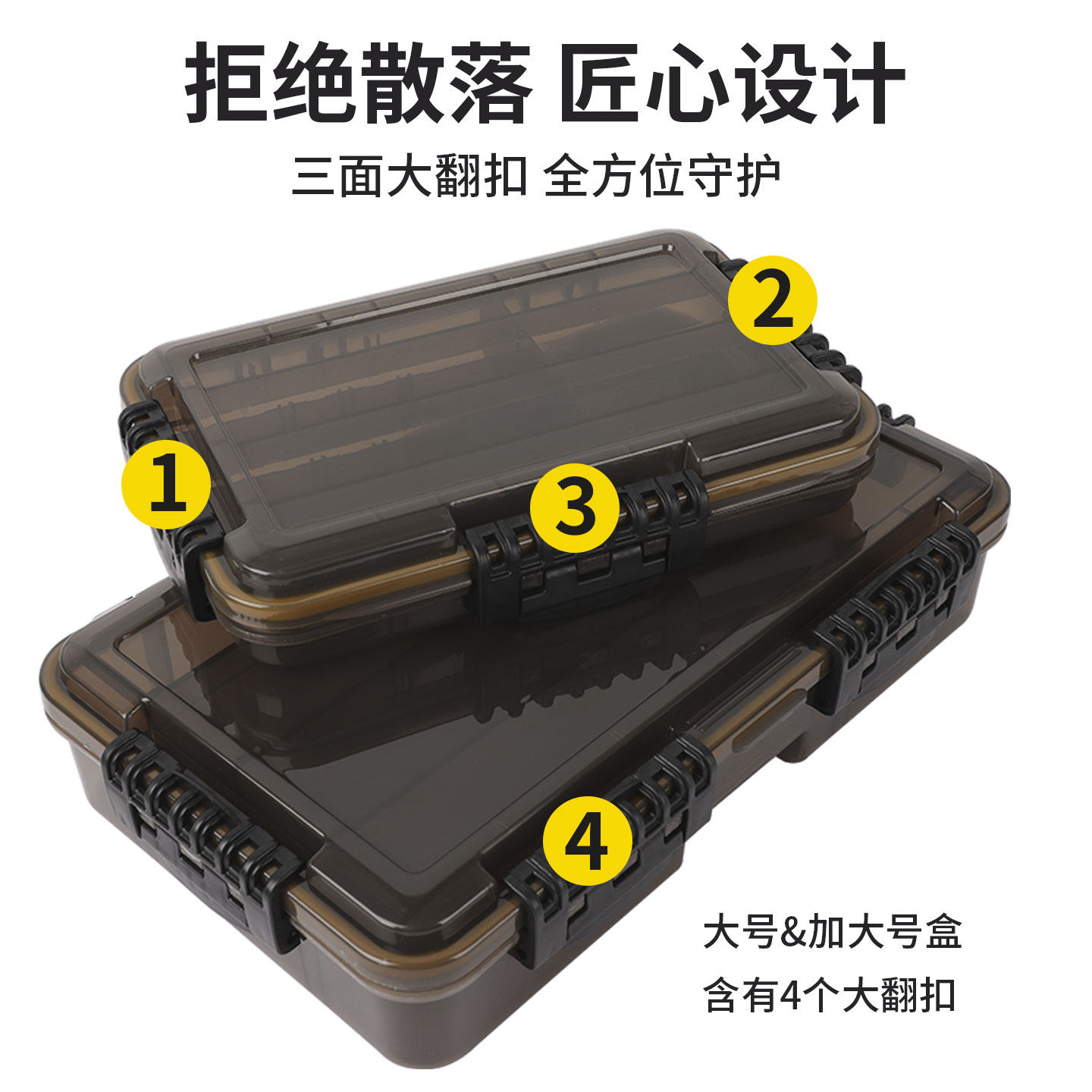 拒绝散落 匠心设计

三面大翻扣 全方位守护

2

1

3

4

大号&加大号盒

含有4个大翻扣