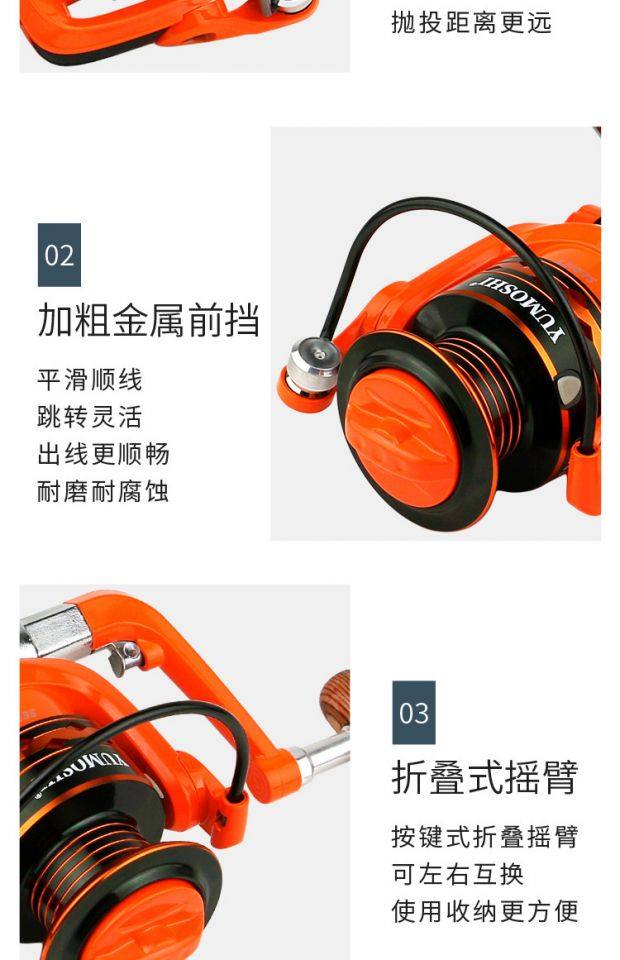 抛投距离更远

02

加粗金属前挡

平滑顺线
跳转灵活
出线更顺畅
耐磨耐腐蚀

YUMOSHI

YUMOSHI

03

折叠式摇臂

按键式折叠摇臂
可左右互换
使用收纳更方便