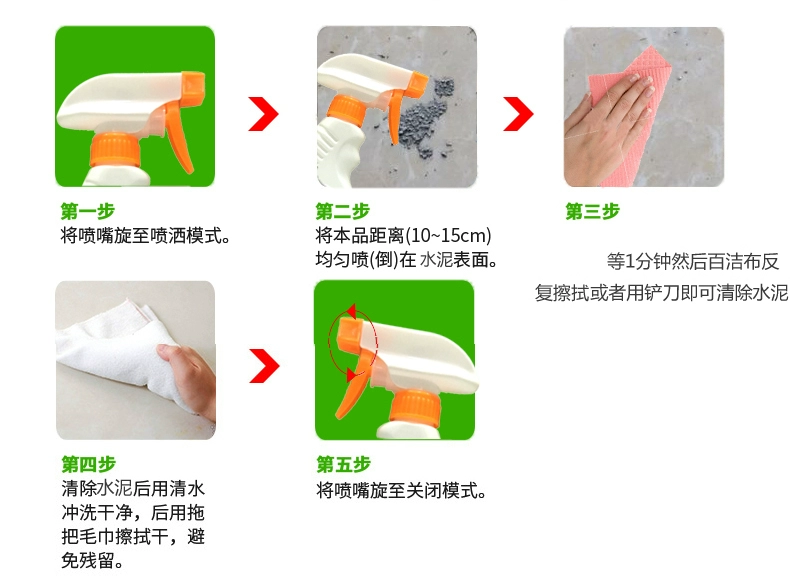 第一步
将喷嘴旋至喷洒模式。

第二步
将本品距离(10~15cm)均匀喷(倒)在 水泥表面。

第三步
等1分钟然后百洁布反复擦拭或者用铲刀即可清除水泥

第四步
清除水泥后用清水冲洗干净，后用拖把毛巾擦拭干，避免残留。

第五步
将喷嘴旋至关闭模式。