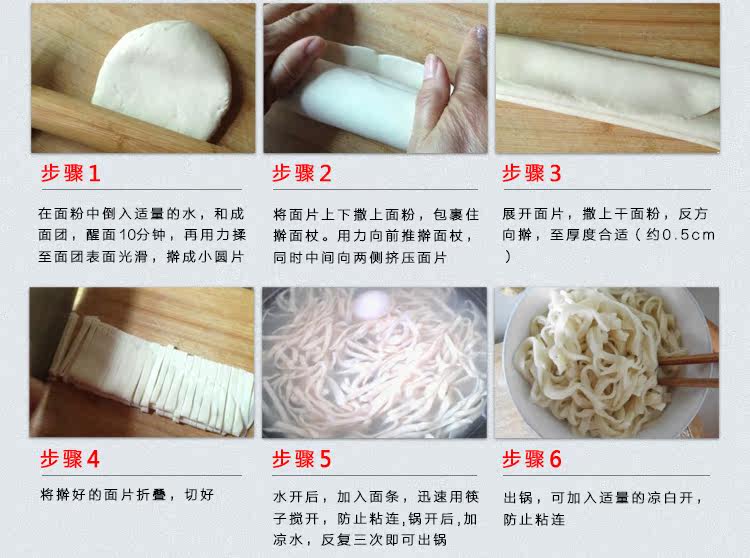 步骤1

在面粉中倒入适量的水，和成面团，醒面10分钟，再用力揉至面团表面光滑，擀成小圆片

步骤2

将面片上下撒上面粉，包裹住擀面杖。用力向前推擀面杖，同时中间向两侧挤压面片

步骤3

展开面片，撒上干面粉，反方向擀，至厚度合适（约0.5cm）

步骤4

将擀好的面片折叠，切好

步骤5

水开后，加入面条，迅速用筷子搅开，防止粘连,锅开后,加凉水，反复三次即可出锅

步骤6

出锅，可加入适量的凉白开，防止粘连