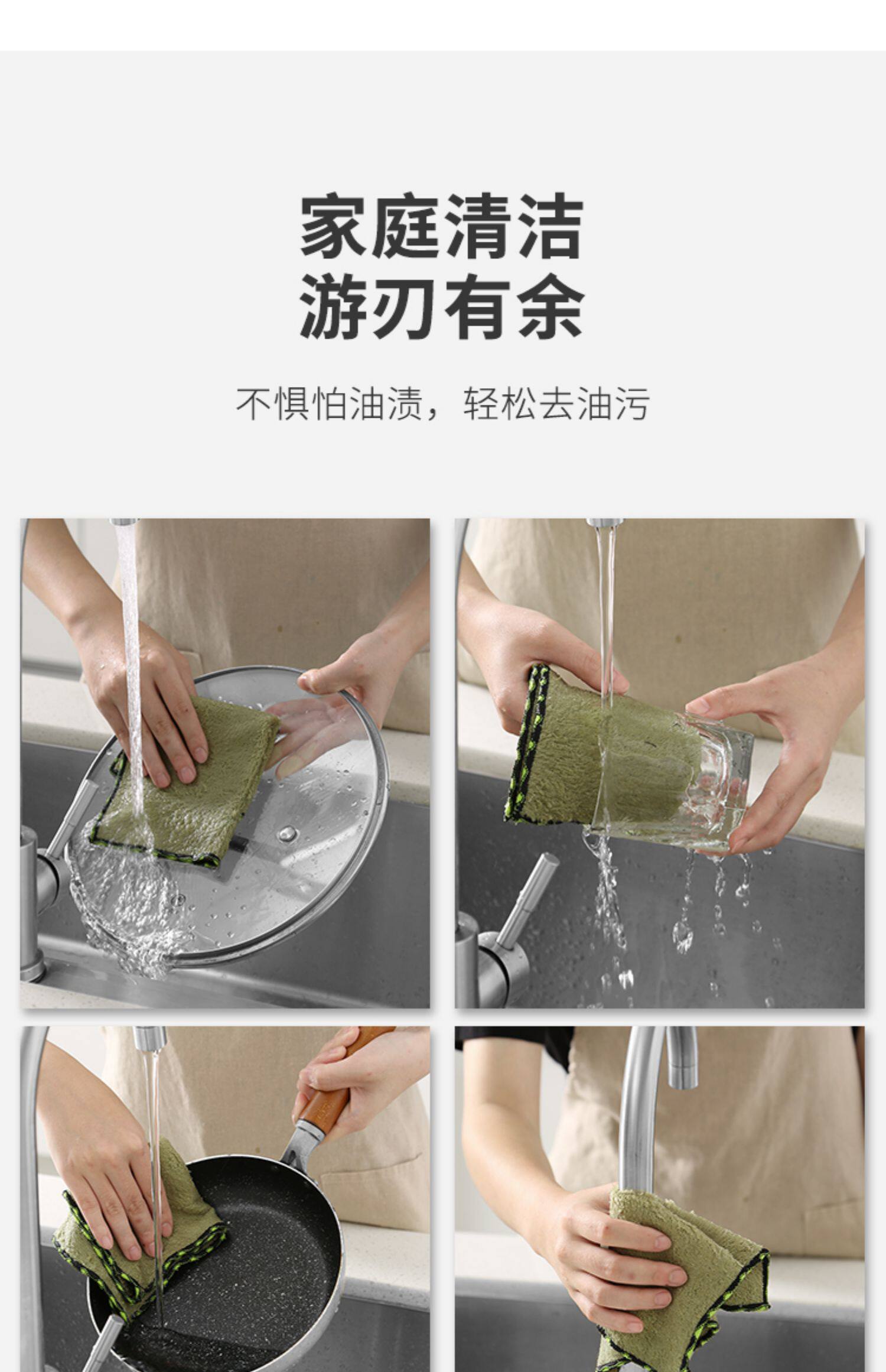 家庭清洁
游刃有余

不惧怕油渍，轻松去油污