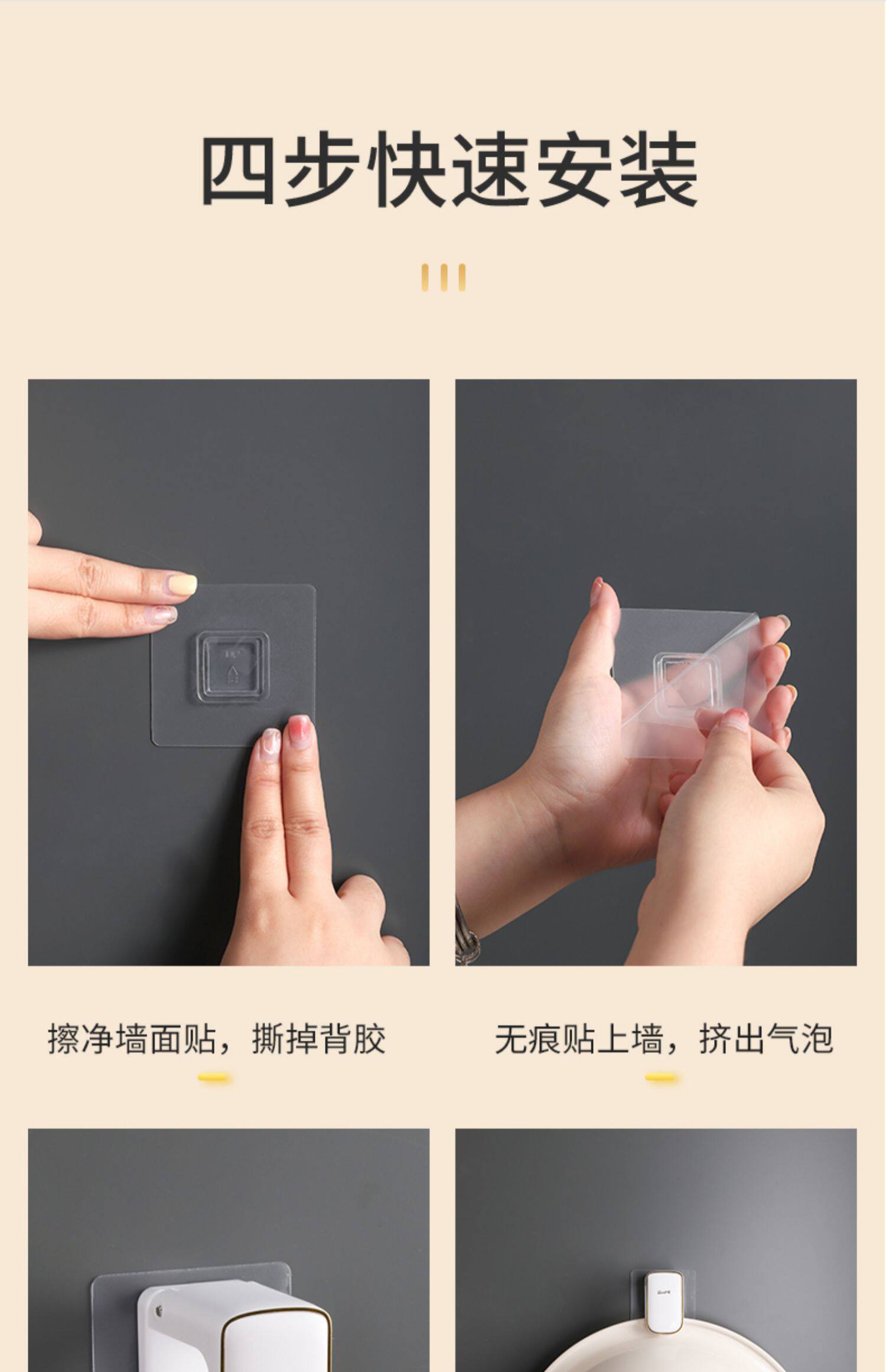 四步快速安装

擦净墙面贴，撕掉背胶

无痕贴上墙，挤出气泡