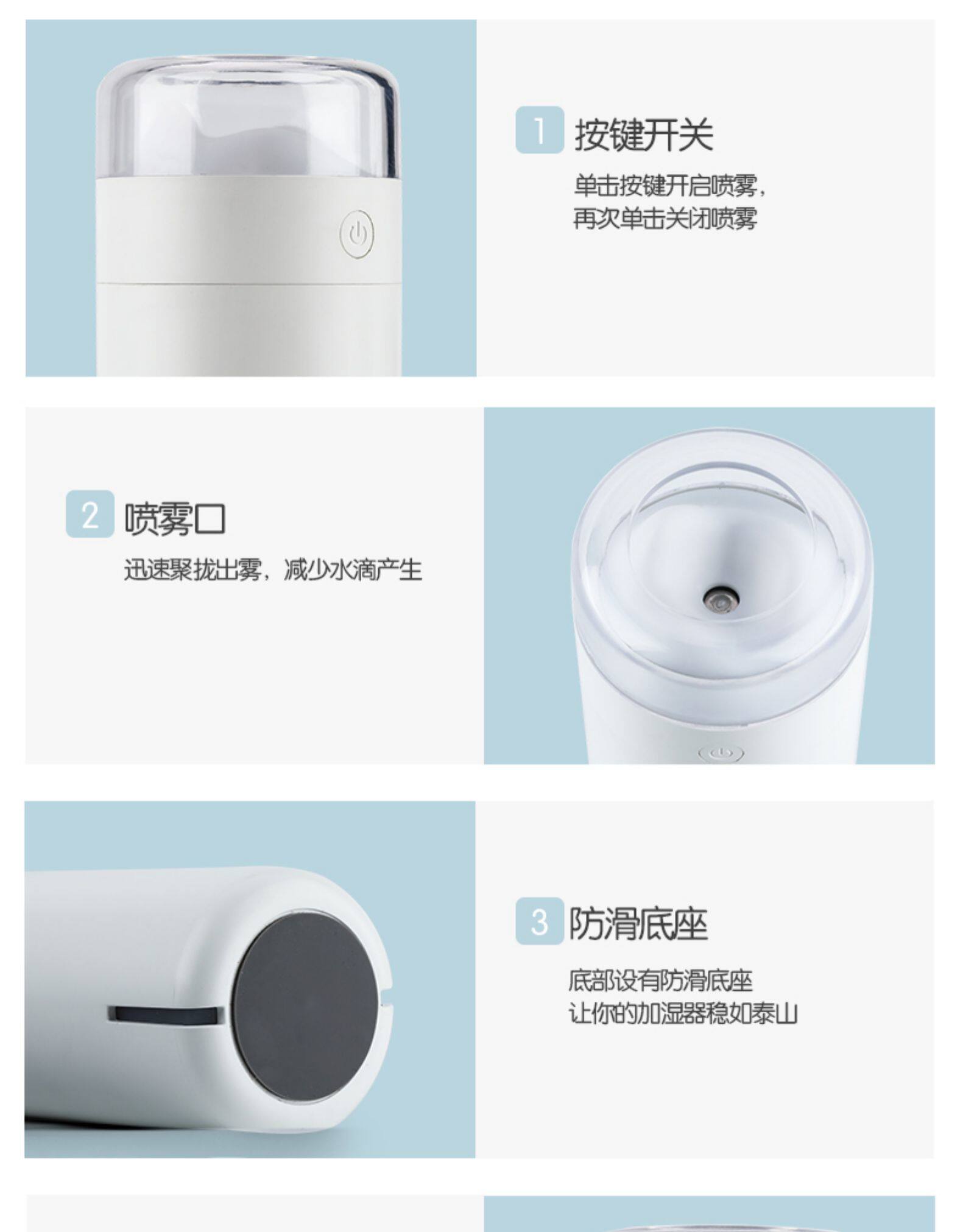 1 按键开关

单击按键开启喷雾，
再次单击关闭喷雾

2 喷雾口

迅速聚拢出雾，减少水滴产生

3 防滑底座

底部设有防滑底座
让你的加湿器稳如泰山