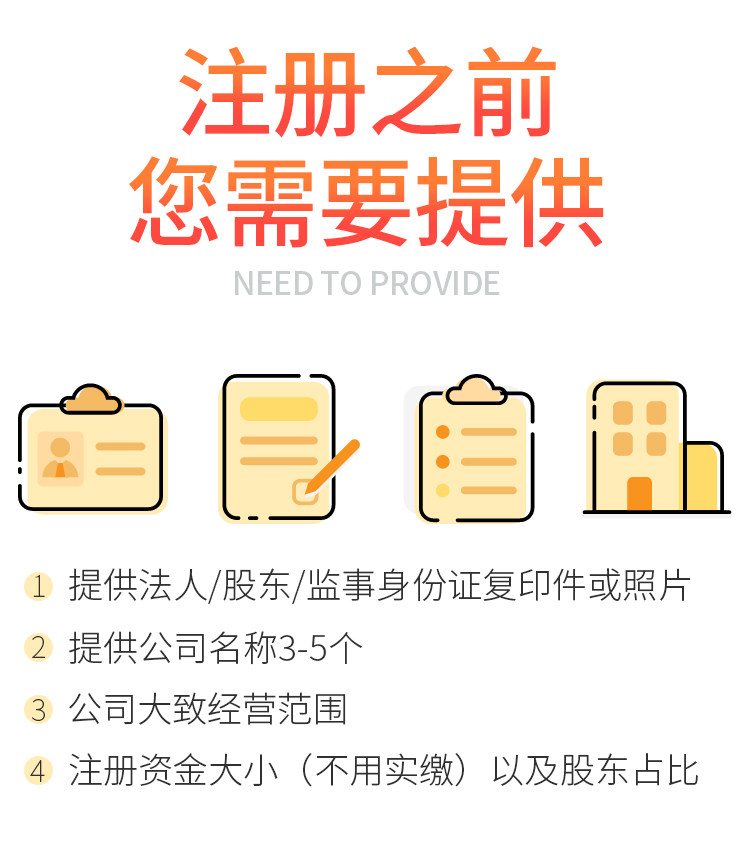 注册之前
您需要提供

NEED TO PROVIDE

1 提供法人/股东/监事身份证复印件或照片

2 提供公司名称3-5个

3 公司大致经营范围

4 注册资金大小（不用实缴）以及股东占比