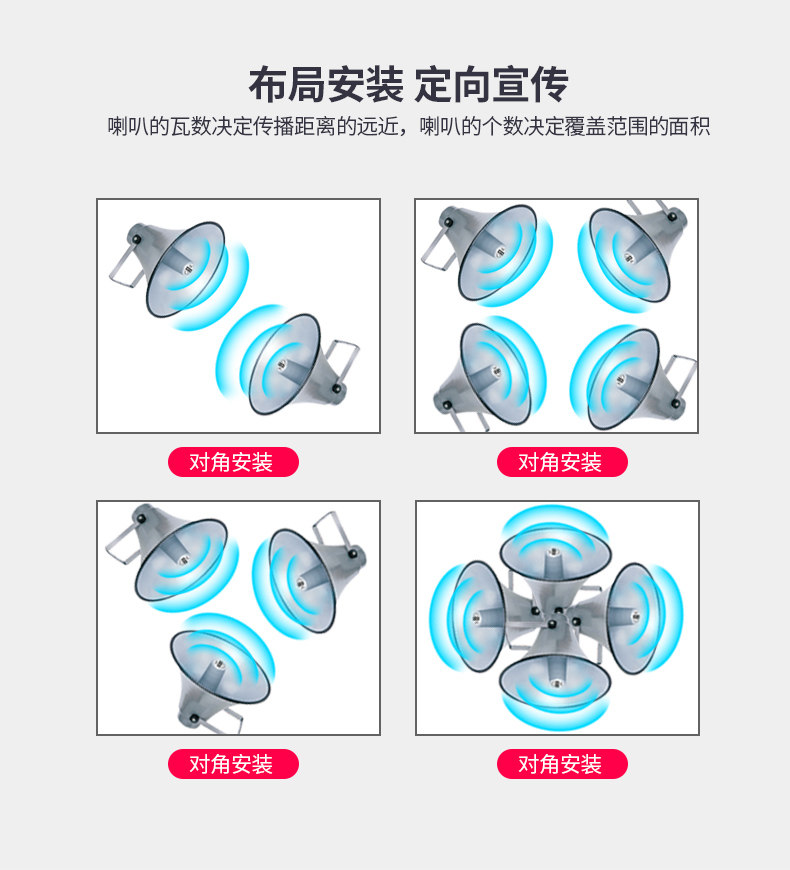 布局安装 定向宣传

喇叭的瓦数决定传播距离的远近，喇叭的个数决定覆盖范围的面积

对角安装

对角安装

对角安装

对角安装