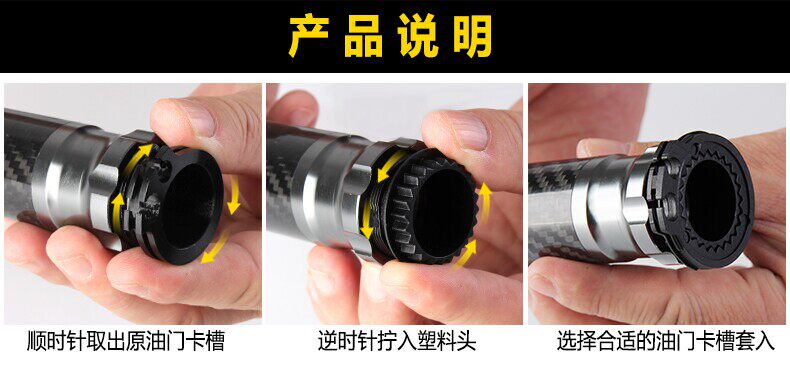 产品说明

顺时针取出原油门卡槽

逆时针拧入塑料头

选择合适的油门卡槽套入