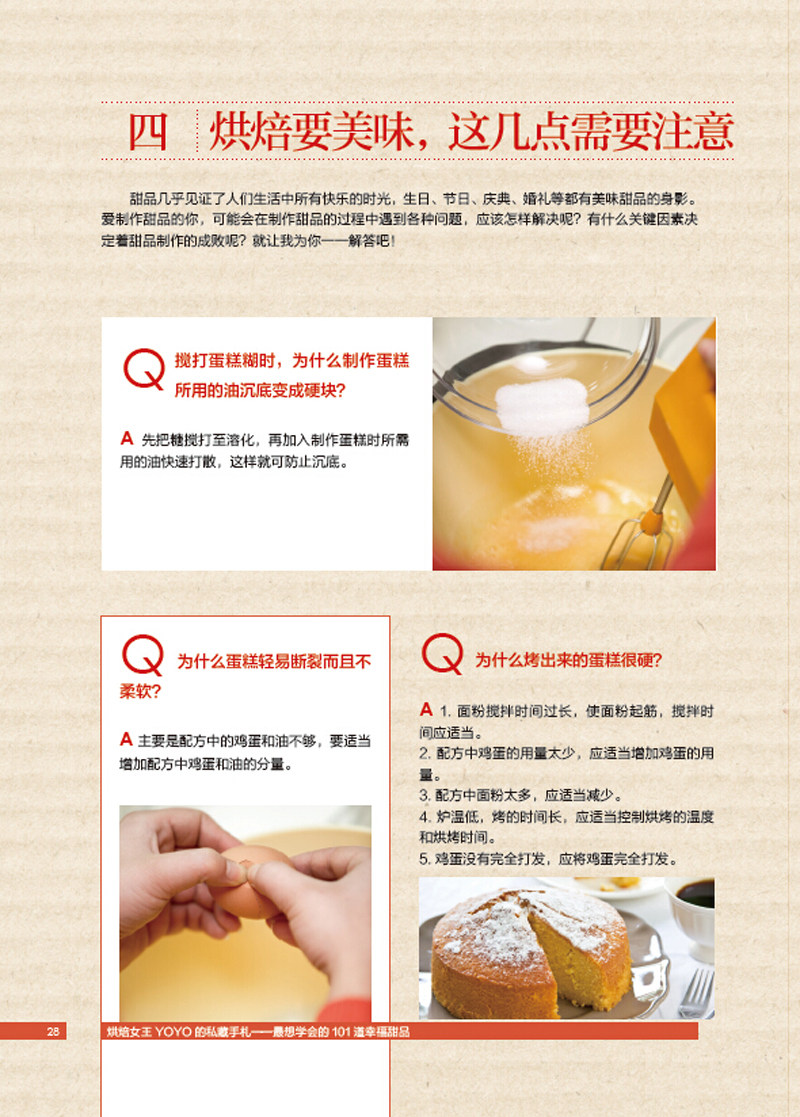 四　烘焙要美味，这几点需要注意

甜品几乎见证了人们生活中所有快乐的时光，生日、节日、庆典、婚礼等都有美味甜品的身影。爱制作甜品的你，可能会在制作甜品的过程中遇到各种问题，应该怎样解决呢？有什么关键因素决定着甜品制作的成败呢？就让我为你一一解答吧！

Q 搅打蛋糕糊时，为什么制作蛋糕所用的油沉底变成硬块？

A 先把糖搅打至溶化，再加入制作蛋糕时所需用的油快速打散，这样就可防止沉底。

Q 为什么蛋糕轻易断裂而且不柔软？

A 主要是配方中的鸡蛋和油不够，要适当增加配方中鸡蛋和油的分量。

Q 为什么烤出来的蛋糕很硬？

A 1. 面粉搅拌时间过长，使面粉起筋，搅拌时间应适当。
2. 配方中鸡蛋的用量太少，应适当增加鸡蛋的用量。
3. 配方中面粉太多，应适当减少。
4. 炉温低，烤的时间长，应适当控制烘烤的温度和烘烤时间。
5. 鸡蛋没有完全打发，应将鸡蛋完全打发。

28　烘焙女王 YOYO 的私藏手札——最想学会的 101 道幸福甜品