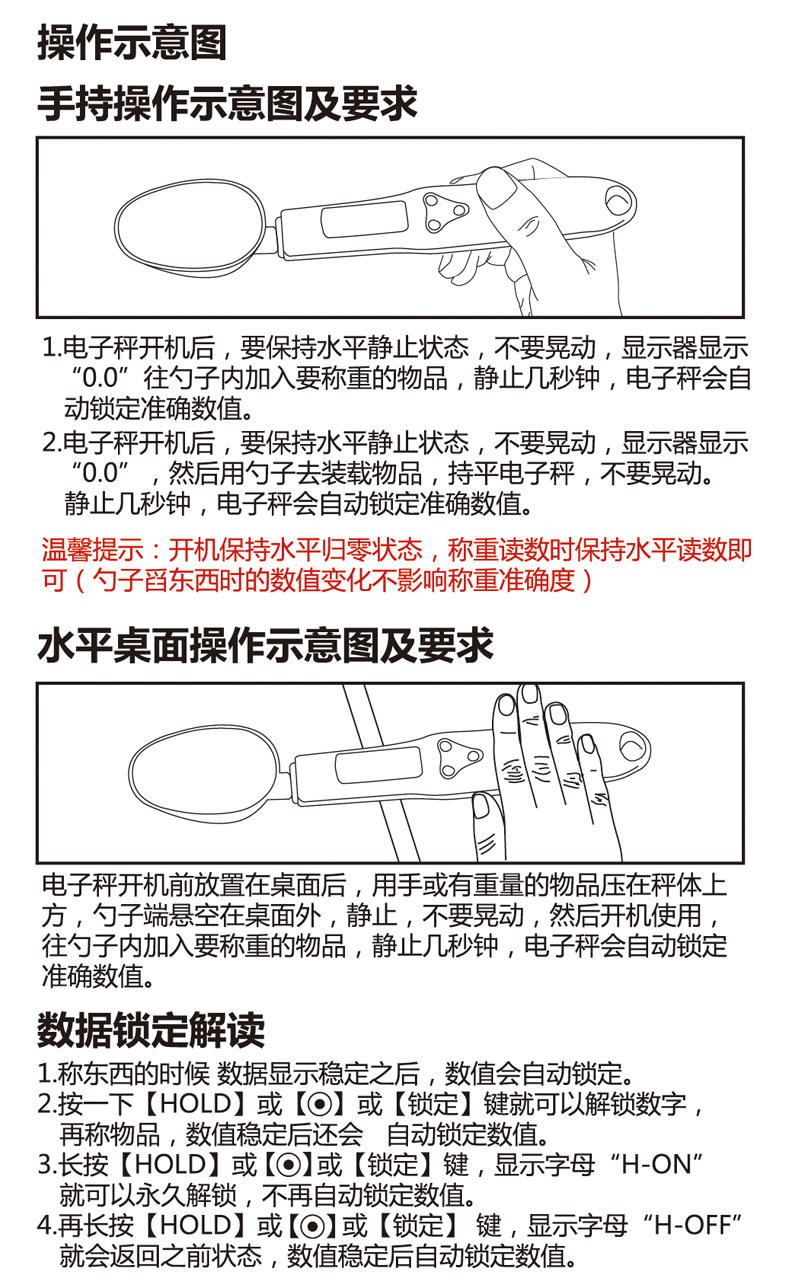 操作示意图

手持操作示意图及要求

1.电子秤开机后，要保持水平静止状态，不要晃动，显示器显示“0.0”往勺子内加入要称重的物品，静止几秒钟，电子秤会自动锁定准确数值。
2.电子秤开机后，要保持水平静止状态，不要晃动，显示器显示“0.0”，然后用勺子去装载物品，持平电子秤，不要晃动。静止几秒钟，电子秤会自动锁定准确数值。

温馨提示：开机保持水平归零状态，称重读数时保持水平读数即可（勺子舀东西时的数值变化不影响称重准确度）

水平桌面操作示意图及要求

电子秤开机前放置在桌面后，用手或有重量的物品压在秤体上方，勺子端悬空在桌面外，静止，不要晃动，然后开机使用，往勺子内加入要称重的物品，静止几秒钟，电子秤会自动锁定准确数值。

数据锁定解读

1.称东西的时候 数据显示稳定之后，数值会自动锁定。
2.按一下【HOLD】或【◉】或【锁定】键就可以解锁数字，再称物品，数值稳定后还会 自动锁定数值。
3.长按【HOLD】或【◉】或【锁定】键，显示字母“H-ON”就可以永久解锁，不再自动锁定数值。
4.再长按【HOLD】或【◉】或【锁定】 键，显示字母“H-OFF”就会返回之前状态，数值稳定后自动锁定数值。