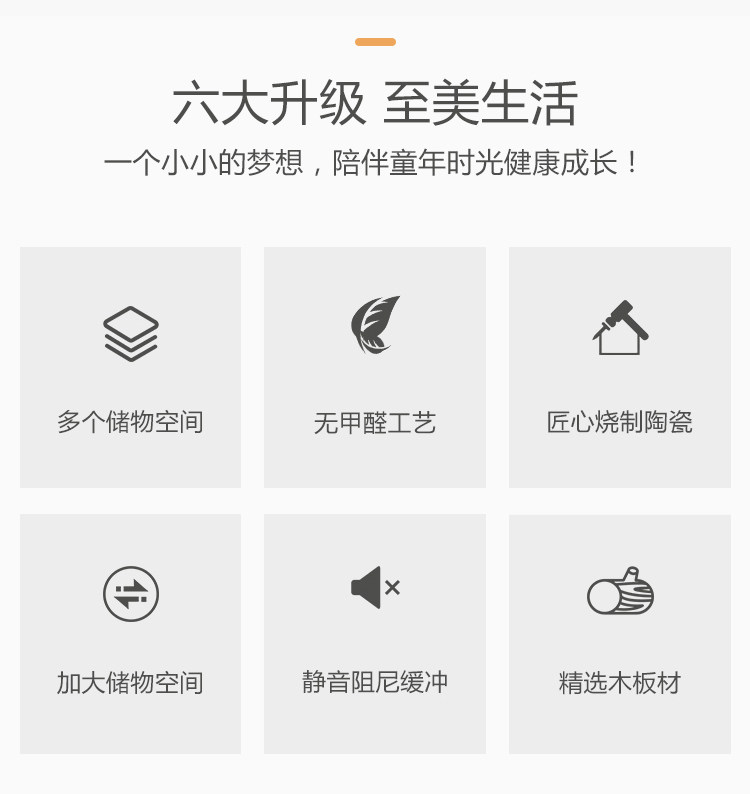 六大升级 至美生活

一个小小的梦想，陪伴童年时光健康成长！

多个储物空间

无甲醛工艺

匠心烧制陶瓷

加大储物空间

静音阻尼缓冲

精选木板材