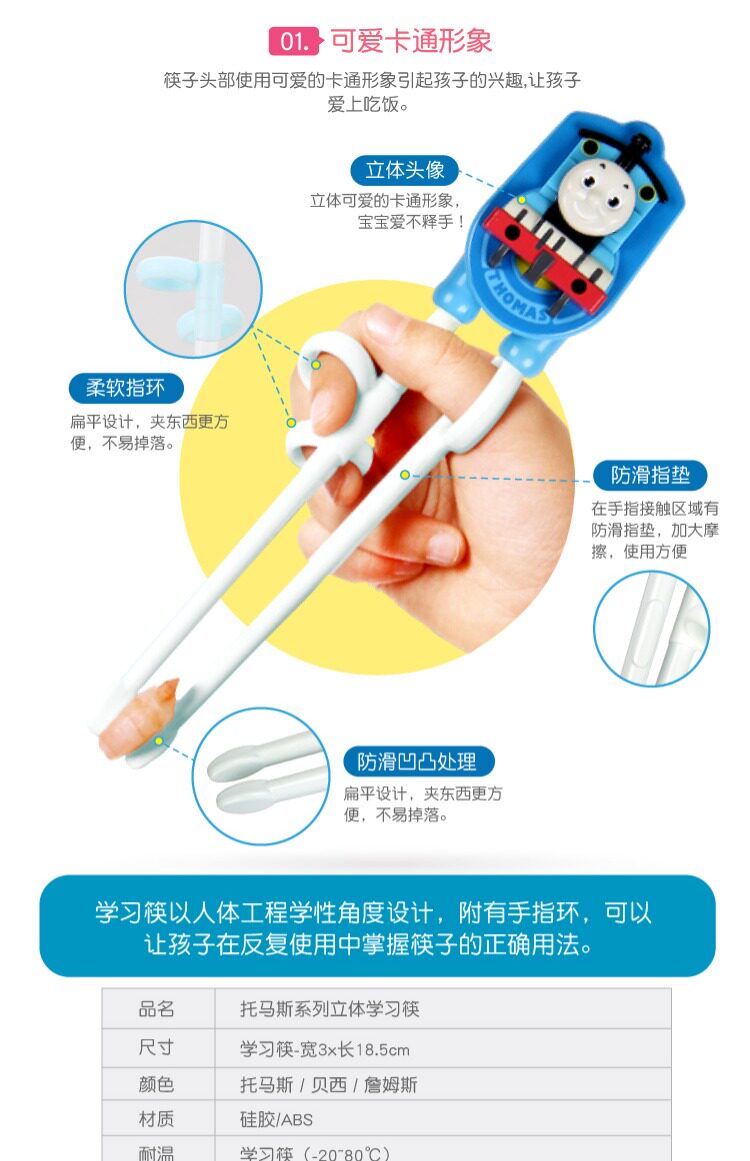 01. 可爱卡通形象

筷子头部使用可爱的卡通形象引起孩子的兴趣,让孩子爱上吃饭。

立体头像

立体可爱的卡通形象,宝宝爱不释手！

THOMAS

柔软指环

扁平设计，夹东西更方便，不易掉落。

防滑指垫

在手指接触区域有防滑指垫，加大摩擦，使用方便

防滑凹凸处理

扁平设计，夹东西更方便，不易掉落。

学习筷以人体工程学性角度设计，附有手指环，可以让孩子在反复使用中掌握筷子的正确用法。

| 品名 | 托马斯系列立体学习筷 |
|---|---|
| 尺寸 | 学习筷-宽3×长18.5cm |
| 颜色 | 托马斯 / 贝西 / 詹姆斯 |
| 材质 | 硅胶/ABS |
| 耐温 | 学习筷（-20~80℃） |