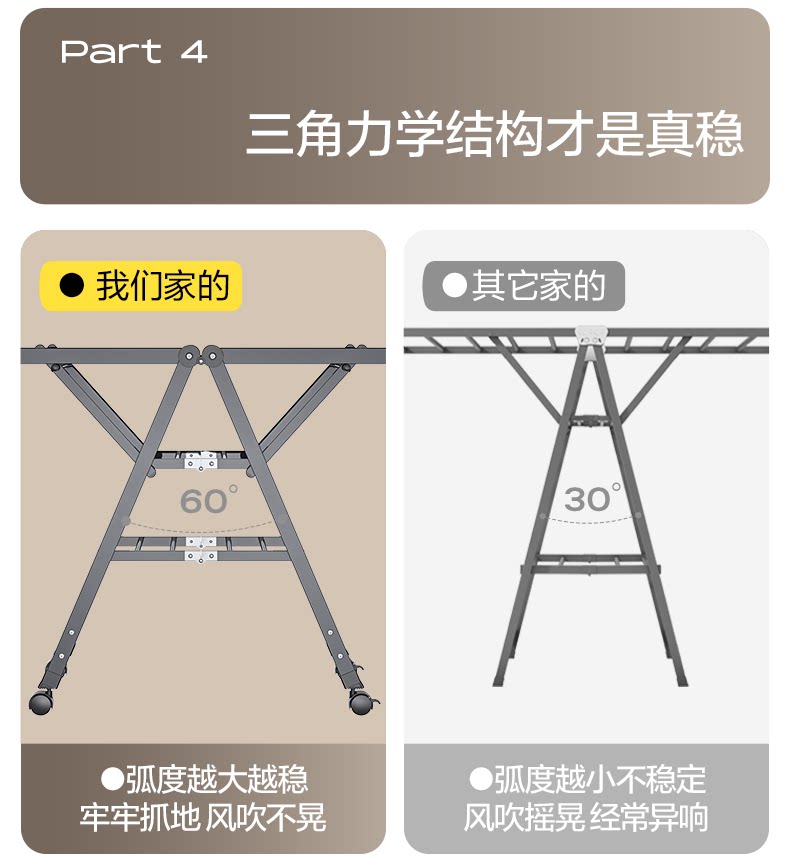 Part 4

三角力学结构才是真稳

● 我们家的

60°

●弧度越大越稳
牢牢抓地 风吹不晃

●其它家的

30°

●弧度越小不稳定
风吹摇晃 经常异响