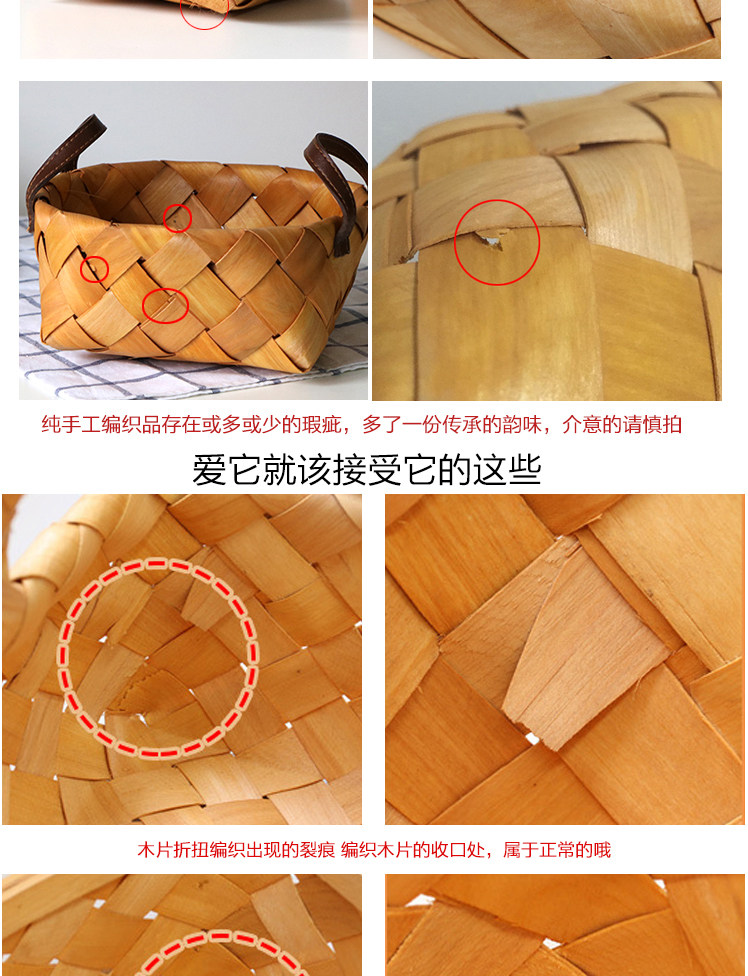 纯手工编织品存在或多或少的瑕疵，多了一份传承的韵味，介意的请慎拍

爱它就该接受它的这些

木片折扭编织出现的裂痕 编织木片的收口处，属于正常的哦