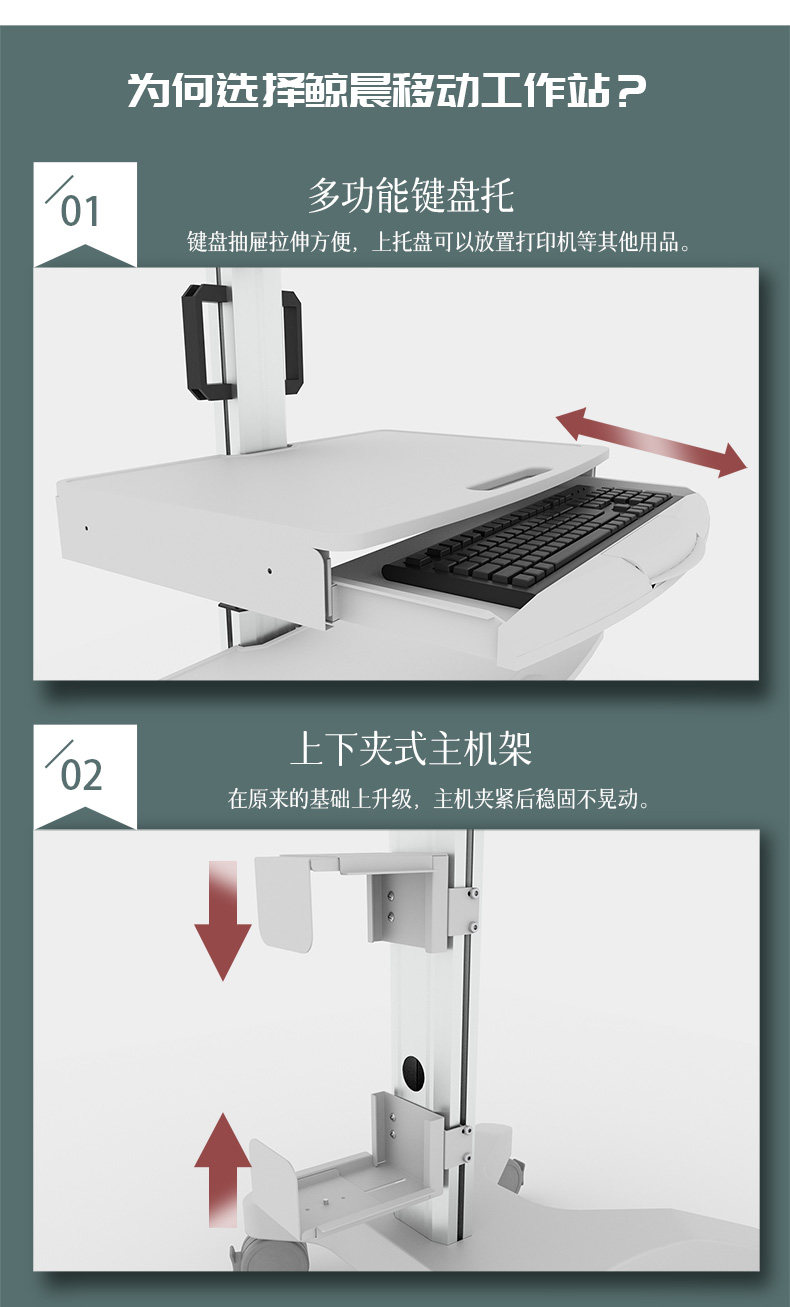 为何选择鲸晨移动工作站？

01

多功能键盘托

键盘抽屉拉伸方便，上托盘可以放置打印机等其他用品。

02

上下夹式主机架

在原来的基础上升级，主机夹紧后稳固不晃动。