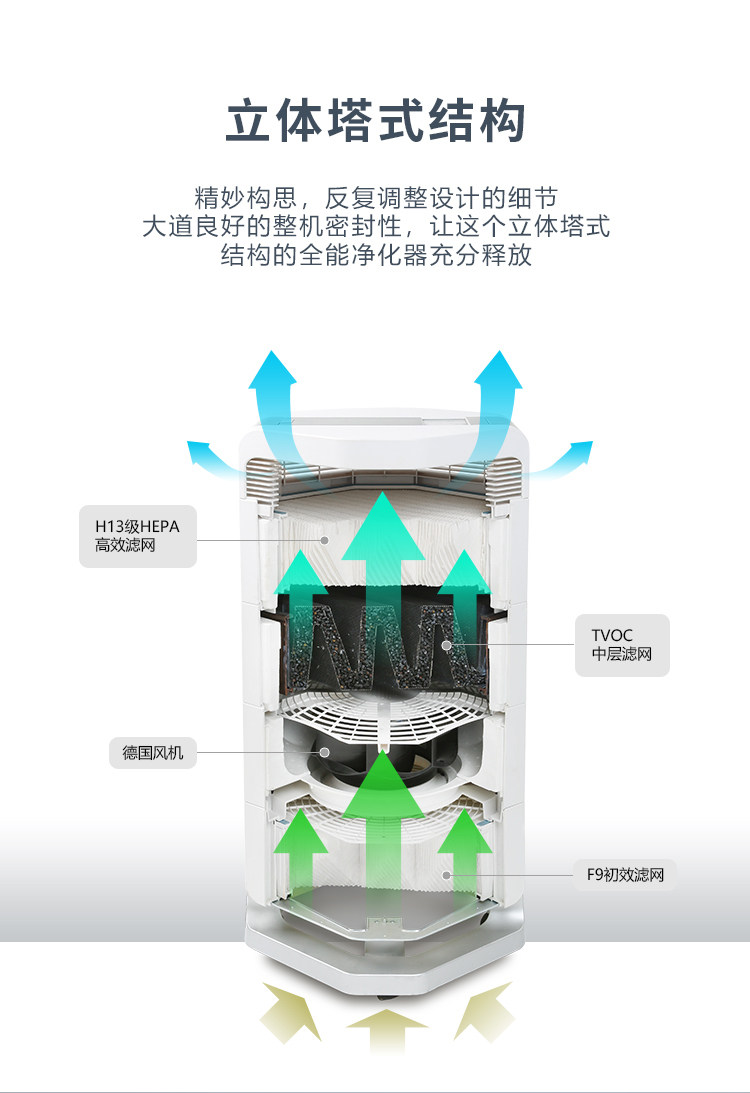 立体塔式结构

精妙构思，反复调整设计的细节
大道良好的整机密封性，让这个立体塔式
结构的全能净化器充分释放

H13级HEPA
高效滤网

TVOC
中层滤网

德国风机

F9初效滤网